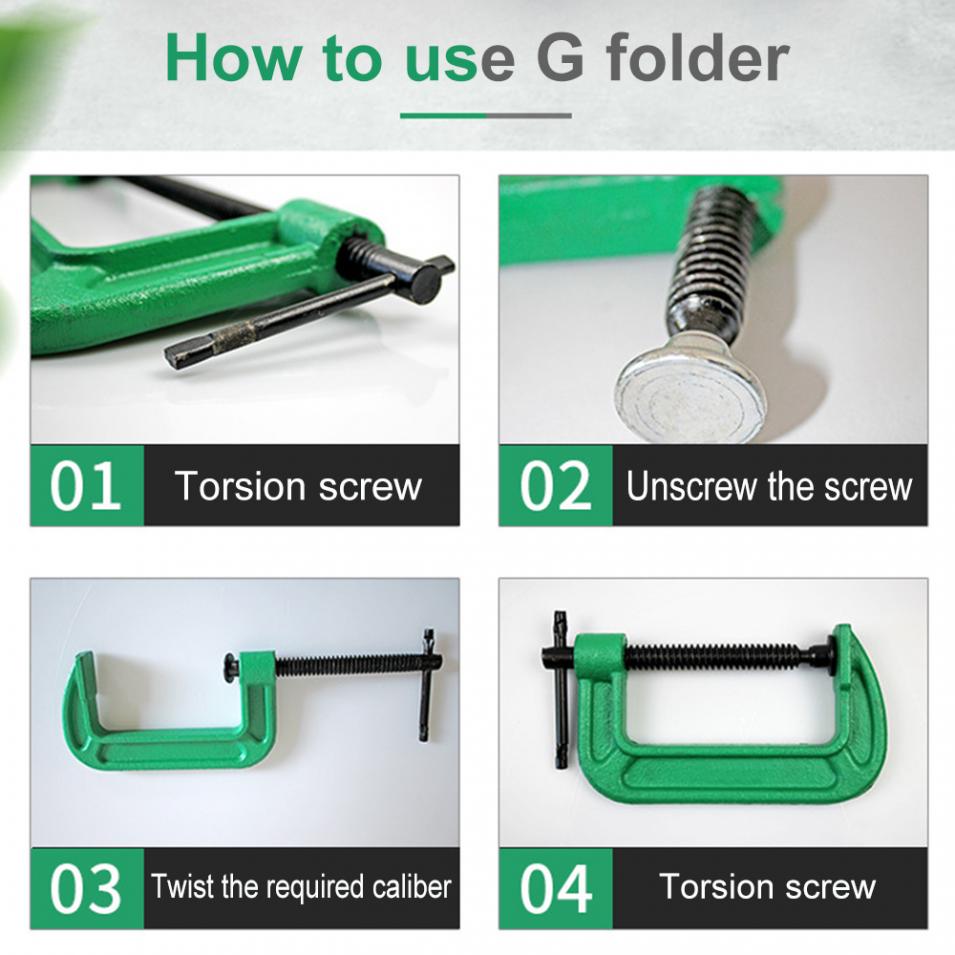 How to use G folder

01 Torsion screw

02 Unscrew the screw

03 Twist the required caliber

04 Torsion screw