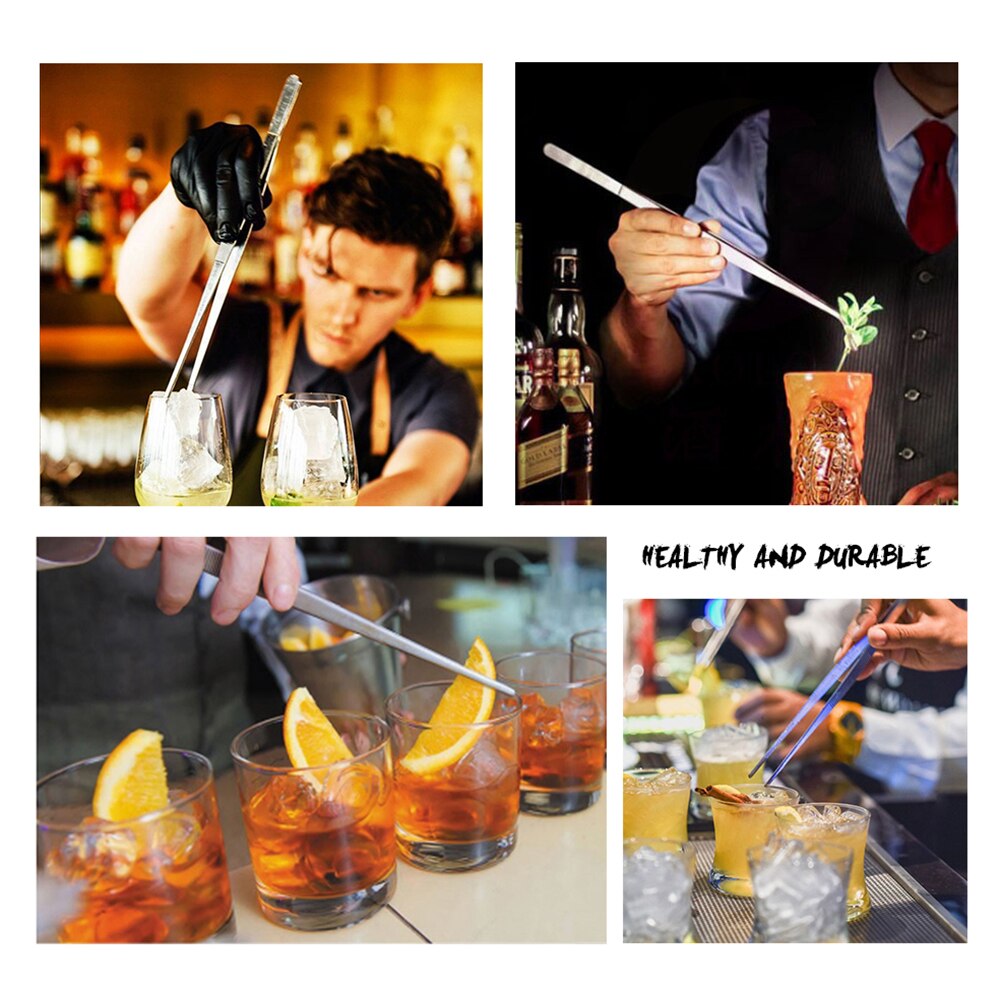 HEALTHY AND DURABLE