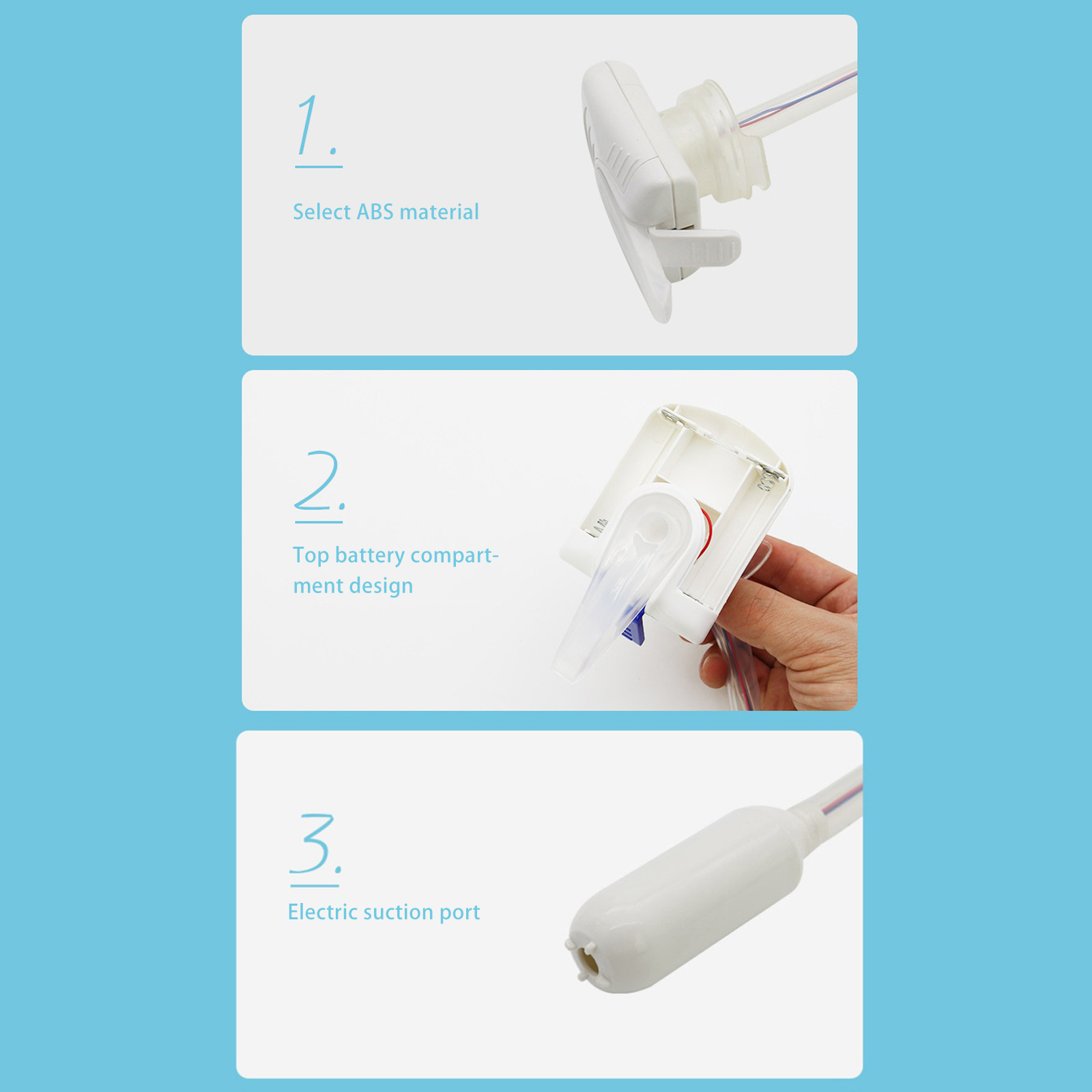 1.

Select ABS material

2.

Top battery compartment design

3.

Electric suction port