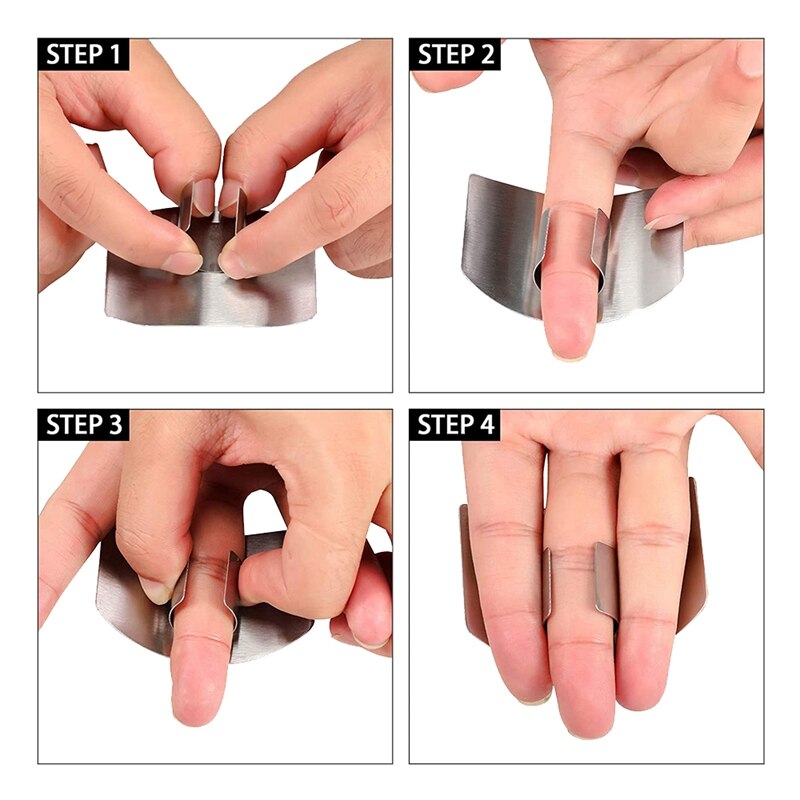 STEP 1

STEP 2

STEP 3

STEP 4