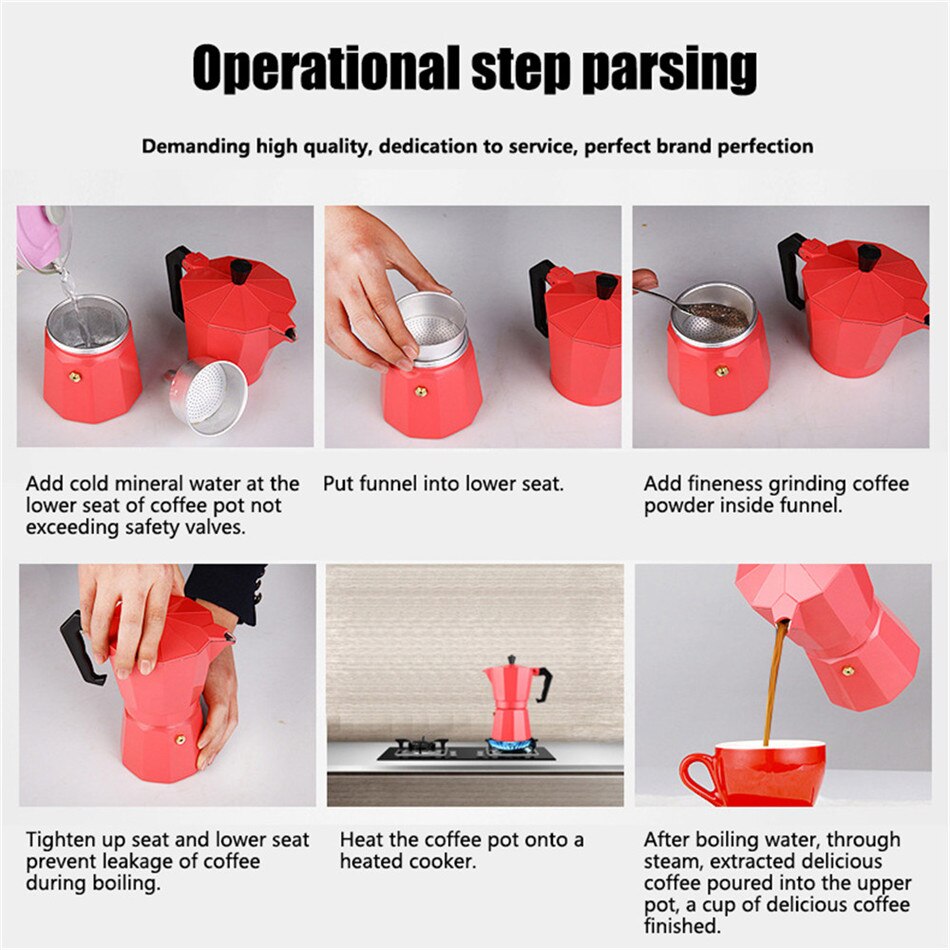 Operational step parsing

Demanding high quality, dedication to service, perfect brand perfection

Add cold mineral water at the lower seat of coffee pot not exceeding safety valves.

Put funnel into lower seat.

Add fineness grinding coffee powder inside funnel.

Tighten up seat and lower seat prevent leakage of coffee during boiling.

Heat the coffee pot onto a heated cooker.

After boiling water, through steam, extracted delicious coffee poured into the upper pot, a cup of delicious coffee finished.