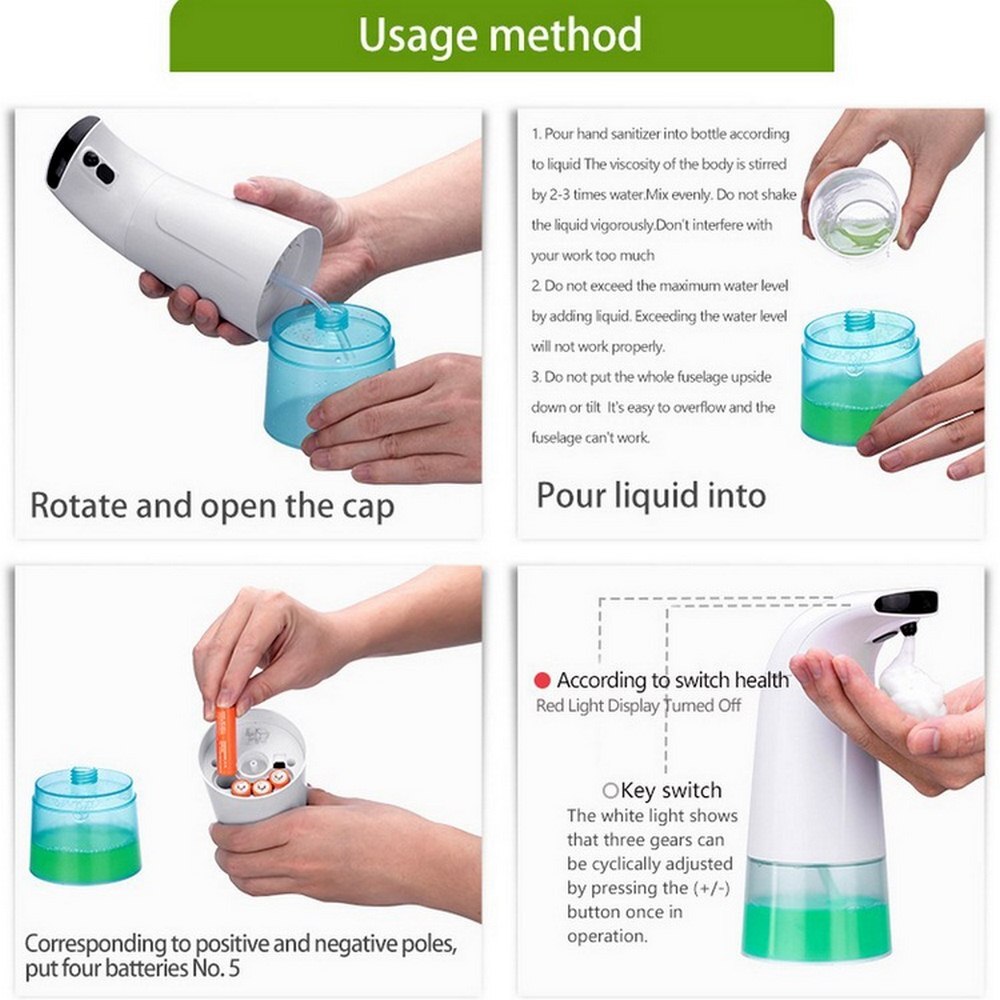 Usage method

Rotate and open the cap

1. Pour hand sanitizer into bottle according to liquid The viscosity of the body is stirred by 2-3 times water.Mix evenly. Do not shake the liquid vigorously.Don't interfere with your work too much

2. Do not exceed the maximum water level by adding liquid. Exceeding the water level will not work properly.

3. Do not put the whole fuselage upside down or tilt It's easy to overflow and the fuselage can't work.

Pour liquid into

Corresponding to positive and negative poles, put four batteries No. 5

According to switch health
Red Light Display Turned Off

Key switch
The white light shows that three gears can be cyclically adjusted by pressing the (+/-) button once in operation.