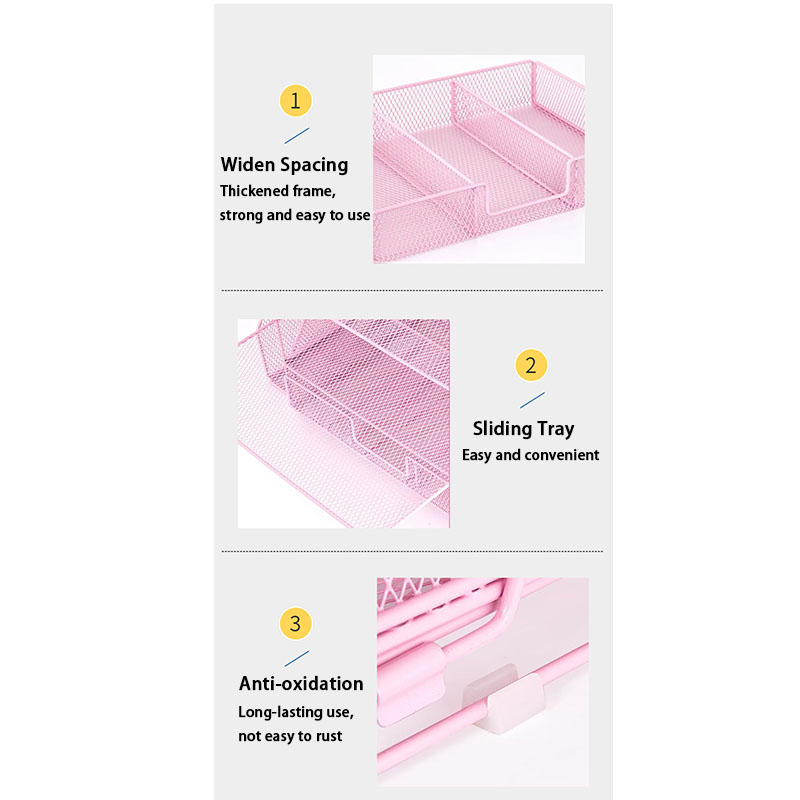 1

Widen Spacing

Thickened frame, strong and easy to use

2

Sliding Tray

Easy and convenient

3

Anti-oxidation

Long-lasting use, not easy to rust