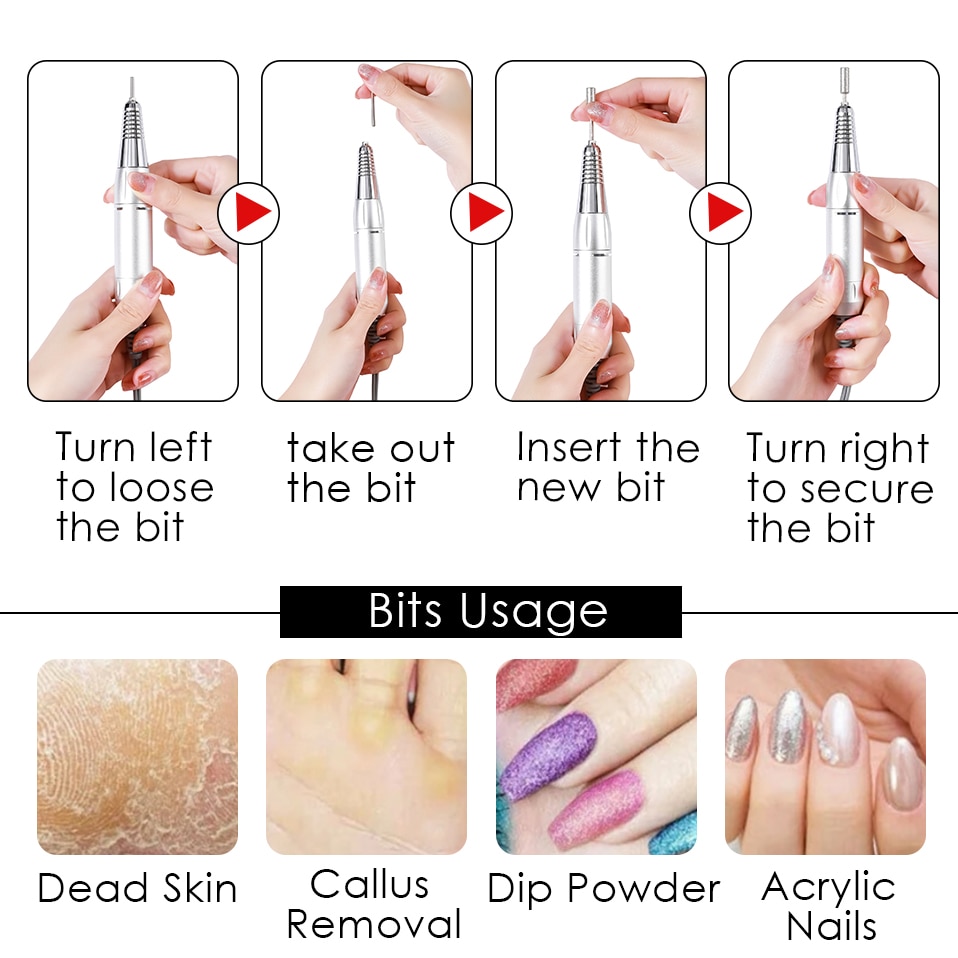 Turn left to loose the bit

take out the bit

Insert the new bit

Turn right to secure the bit

Bits Usage

Dead Skin

Callus Removal

Dip Powder

Acrylic Nails