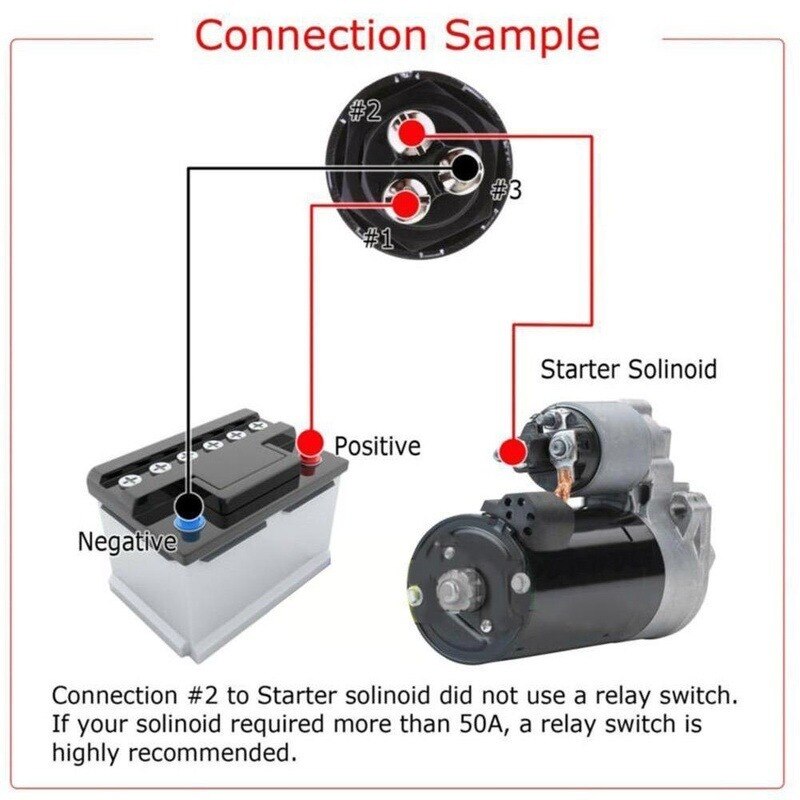 Connection Sample

#2

#3

#1

Starter Solinoid

Positive

Negative

Connection #2 to Starter solinoid did not use a relay switch. If your solinoid required more than 50A, a relay switch is highly recommended.