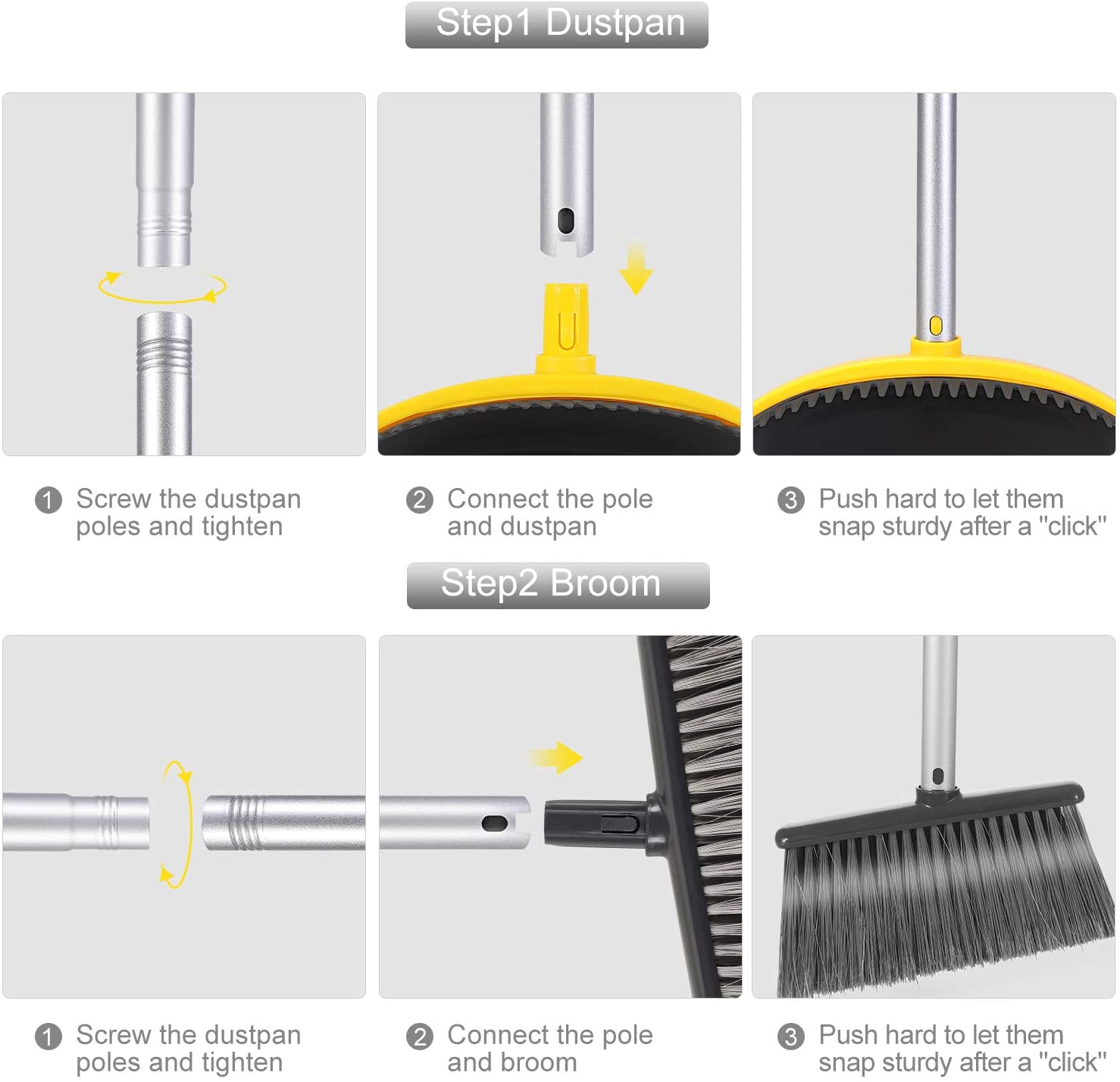 Step1 Dustpan

1 Screw the dustpan poles and tighten

2 Connect the pole and dustpan

3 Push hard to let them snap sturdy after a "click"

Step2 Broom

1 Screw the dustpan poles and tighten

2 Connect the pole and broom

3 Push hard to let them snap sturdy after a "click"