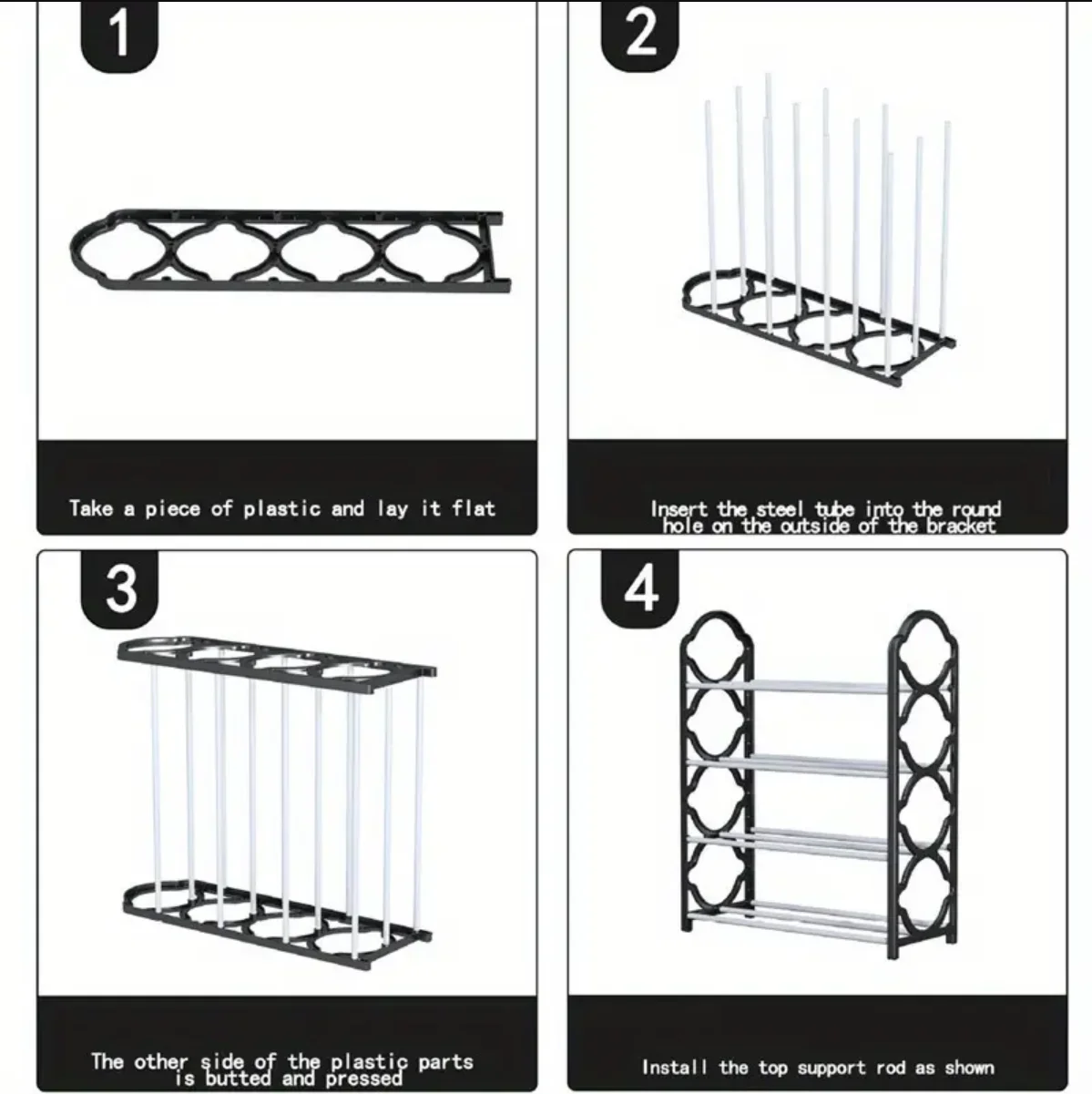 1

Take a piece of plastic and lay it flat

2

Insert the steel tube into the round hole on the outside of the bracket

3

The other side of the plastic parts is butted and pressed

4

Install the top support rod as shown