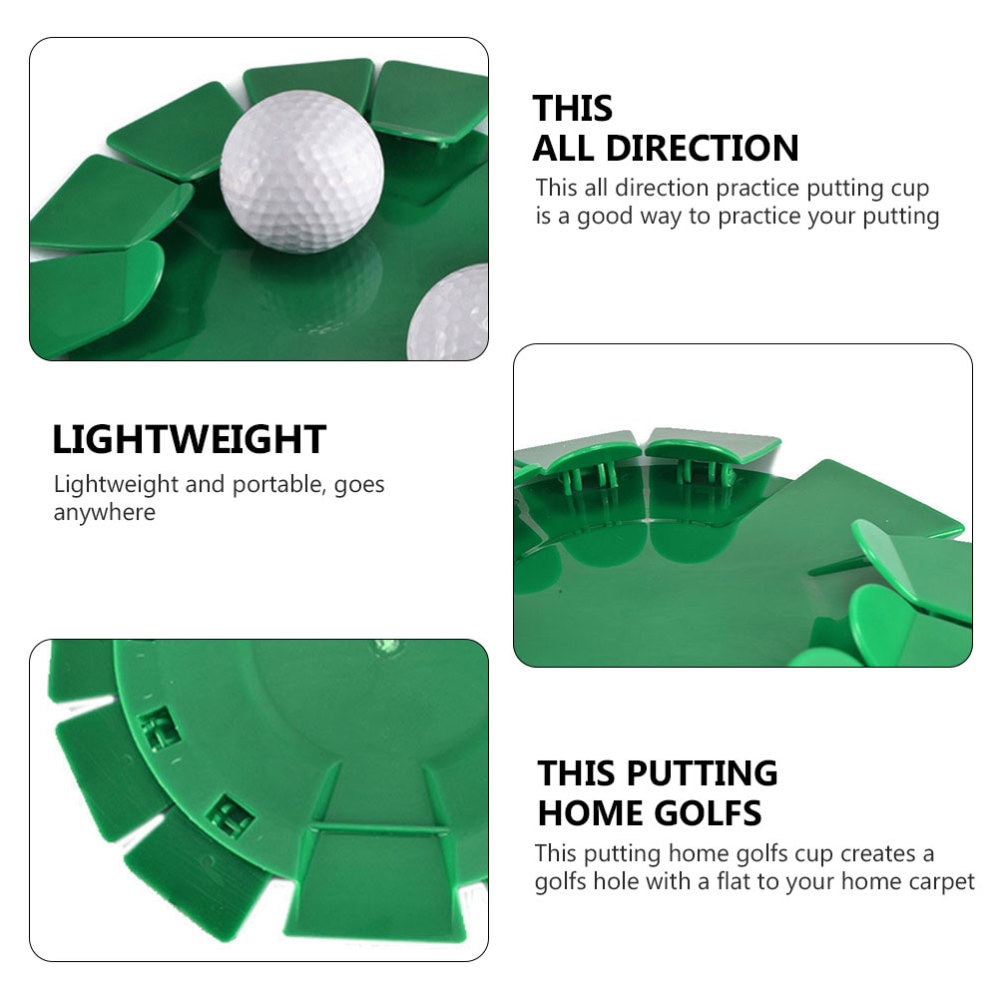 THIS
ALL DIRECTION

This all direction practice putting cup is a good way to practice your putting

LIGHTWEIGHT

Lightweight and portable, goes anywhere

THIS PUTTING
HOME GOLFS

This putting home golfs cup creates a golfs hole with a flat to your home carpet