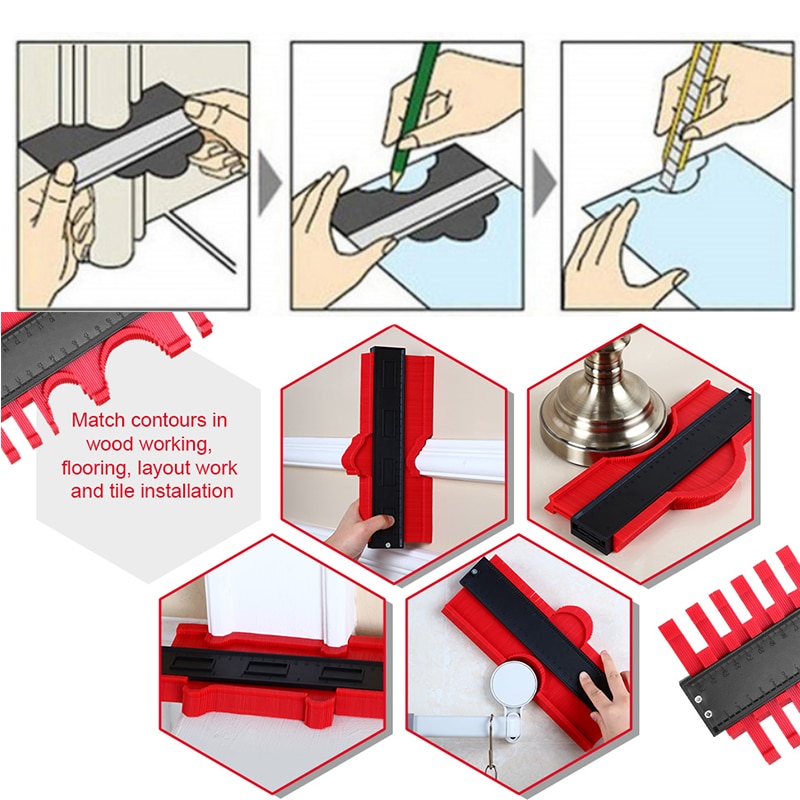 Match contours in wood working, flooring, layout work and tile installation