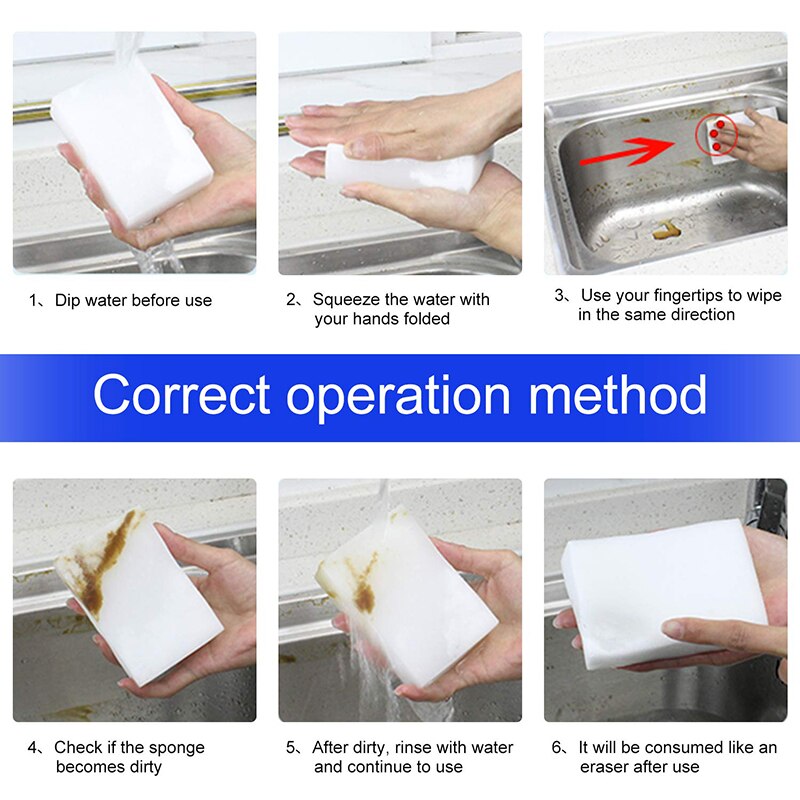 1、Dip water before use

2、Squeeze the water with your hands folded

3、Use your fingertips to wipe in the same direction

Correct operation method

4、Check if the sponge becomes dirty

5、After dirty, rinse with water and continue to use

6、It will be consumed like an eraser after use