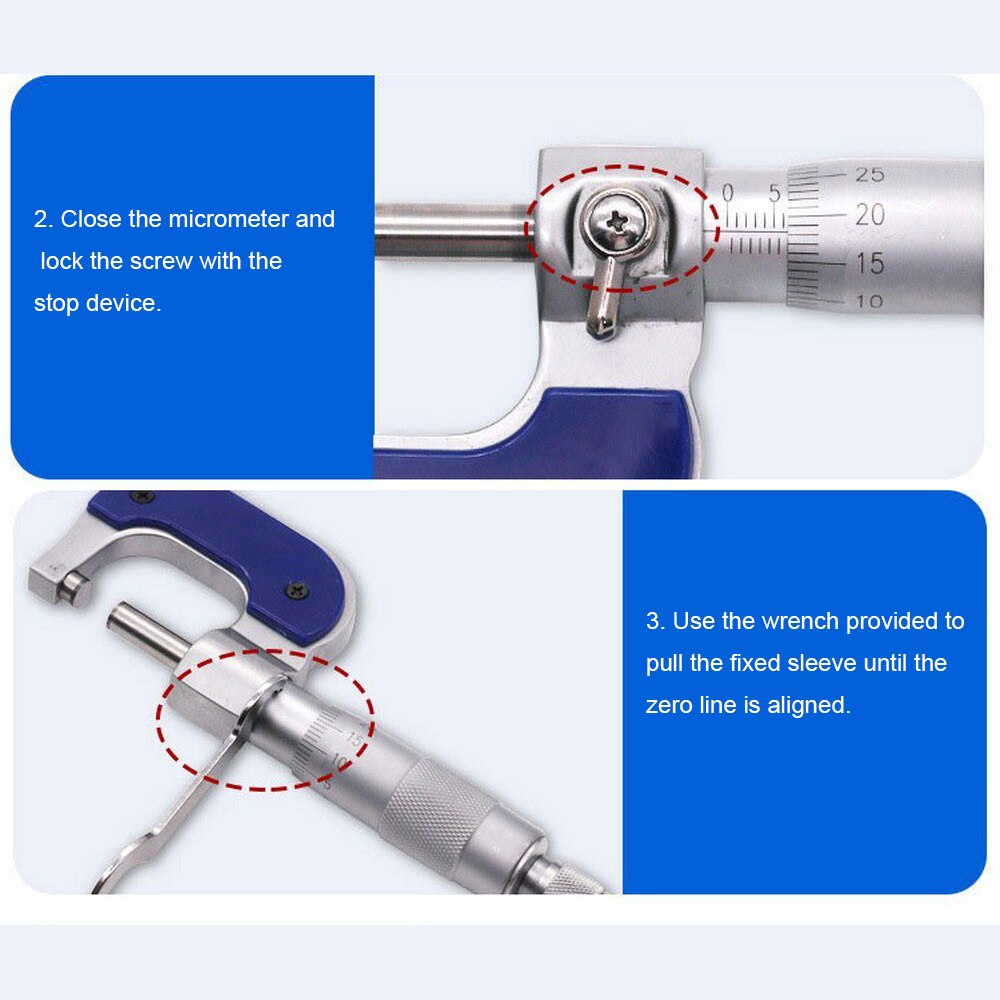 2. Close the micrometer and lock the screw with the stop device.

0 5 25 20 15 10

3. Use the wrench provided to pull the fixed sleeve until the zero line is aligned.

15 10 5