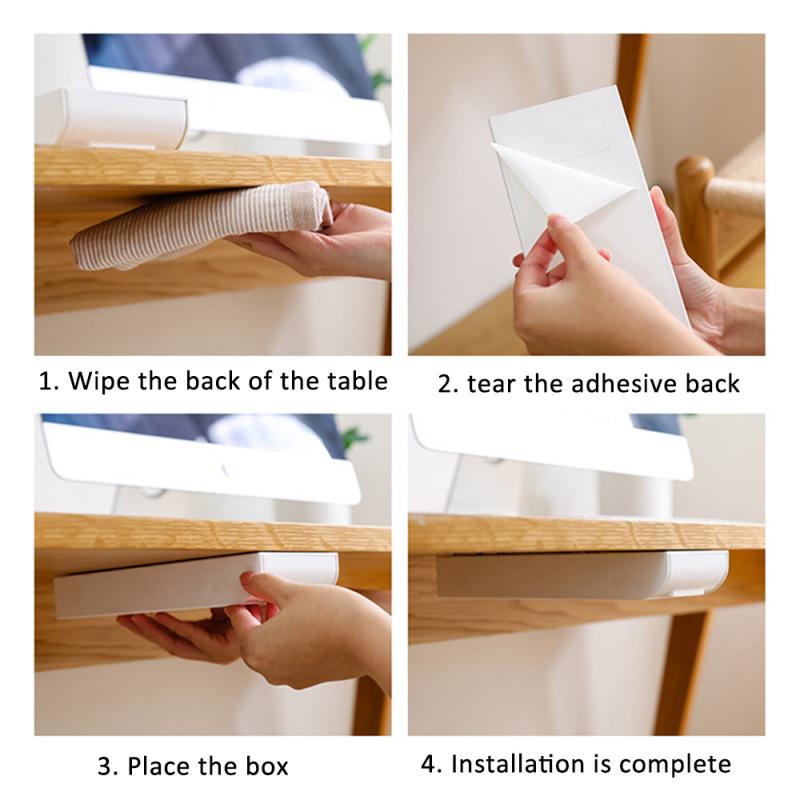 1. Wipe the back of the table

2. tear the adhesive back

3. Place the box

4. Installation is complete