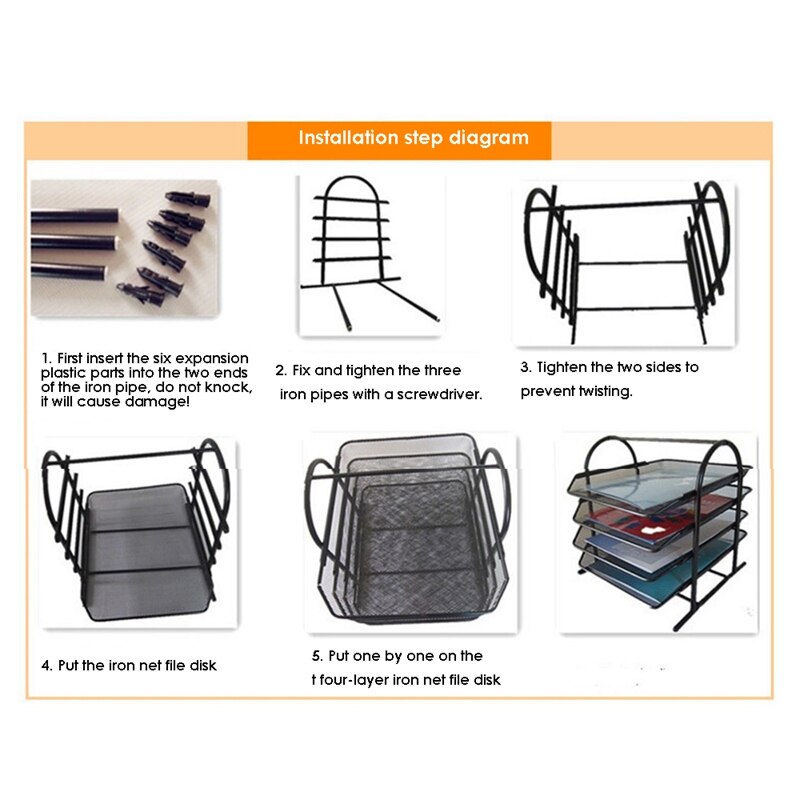 Installation step diagram

1. First insert the six expansion plastic parts into the two ends of the iron pipe, do not knock, it will cause damage!

2. Fix and tighten the three iron pipes with a screwdriver.

3. Tighten the two sides to prevent twisting.

4. Put the iron net file disk

5. Put one by one on the t four-layer iron net file disk