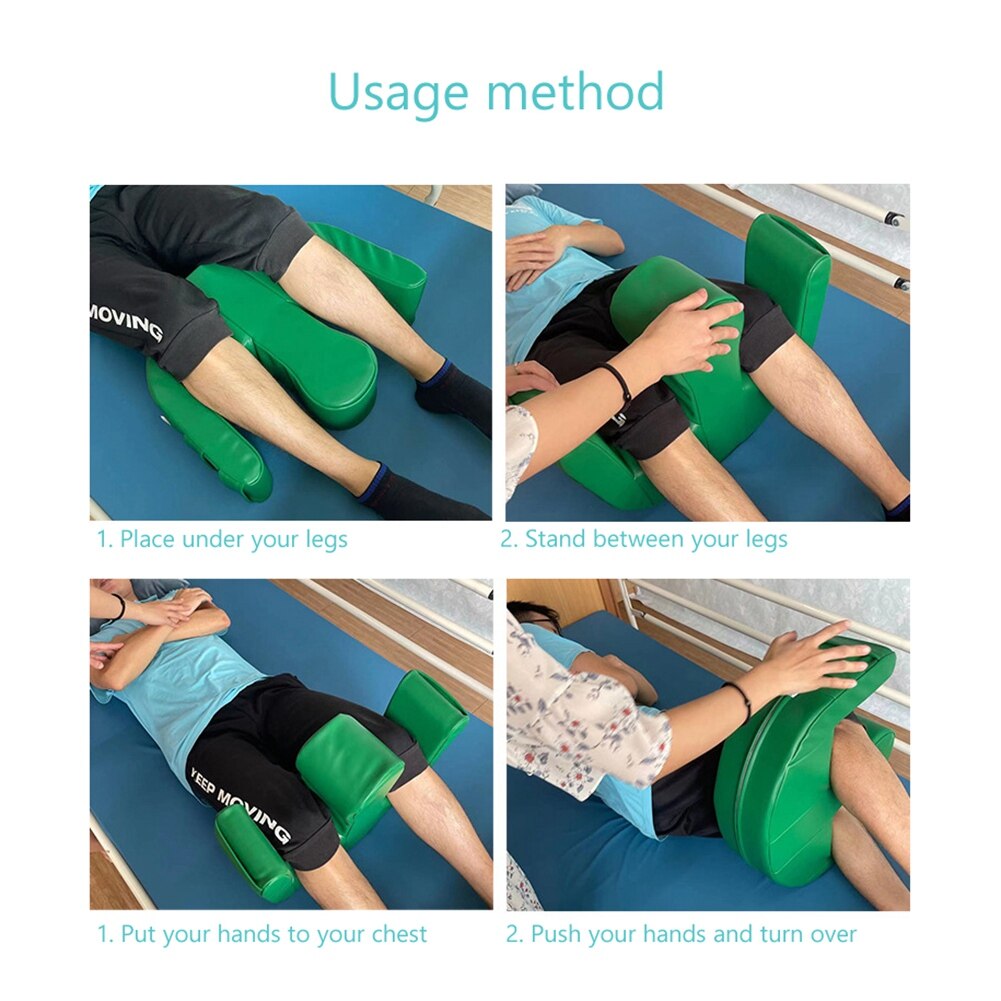 Usage method

MOVING

1. Place under your legs

2. Stand between your legs

KEEP MOVING

1. Put your hands to your chest

2. Push your hands and turn over