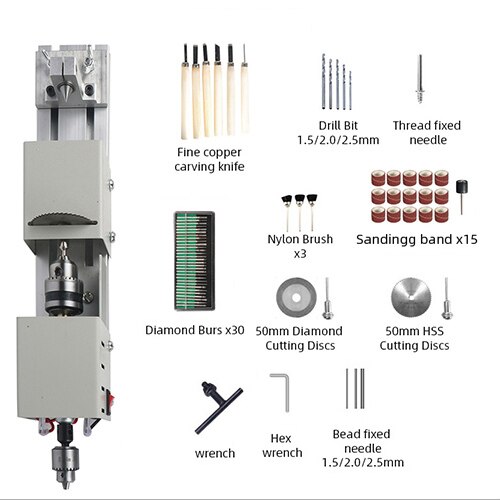 Fine copper carving knife

Drill Bit
1.5/2.0/2.5mm

Thread fixed needle

Nylon Brush x3

Sandingg band x15

Diamond Burs x30

50mm Diamond Cutting Discs

50mm HSS Cutting Discs

wrench

Hex wrench

Bead fixed needle
1.5/2.0/2.5mm