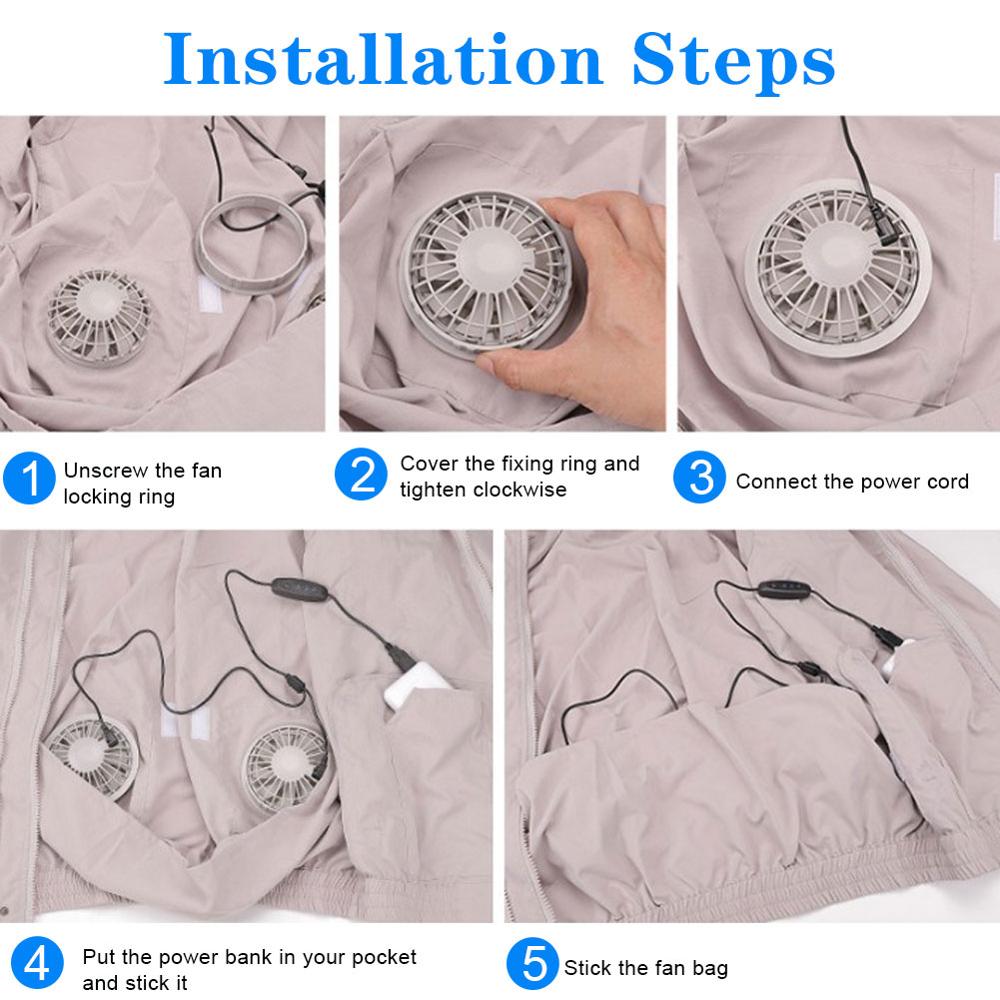 Installation Steps

1 Unscrew the fan locking ring

2 Cover the fixing ring and tighten clockwise

3 Connect the power cord

4 Put the power bank in your pocket and stick it

5 Stick the fan bag