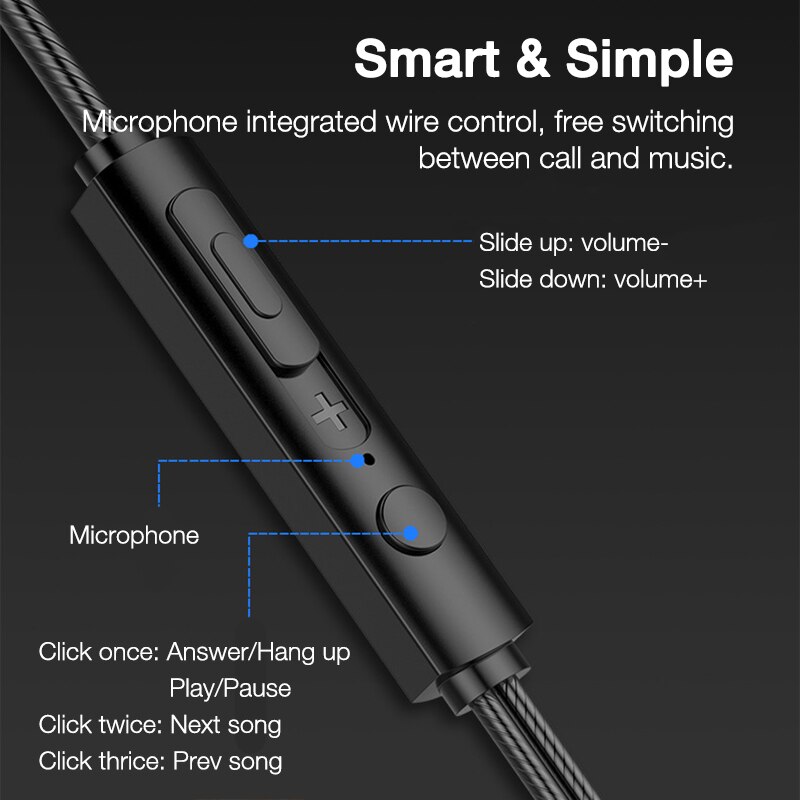 Smart & Simple

Microphone integrated wire control, free switching between call and music.

Slide up: volume-
Slide down: volume+

+

Microphone

Click once: Answer/Hang up
Play/Pause
Click twice: Next song
Click thrice: Prev song