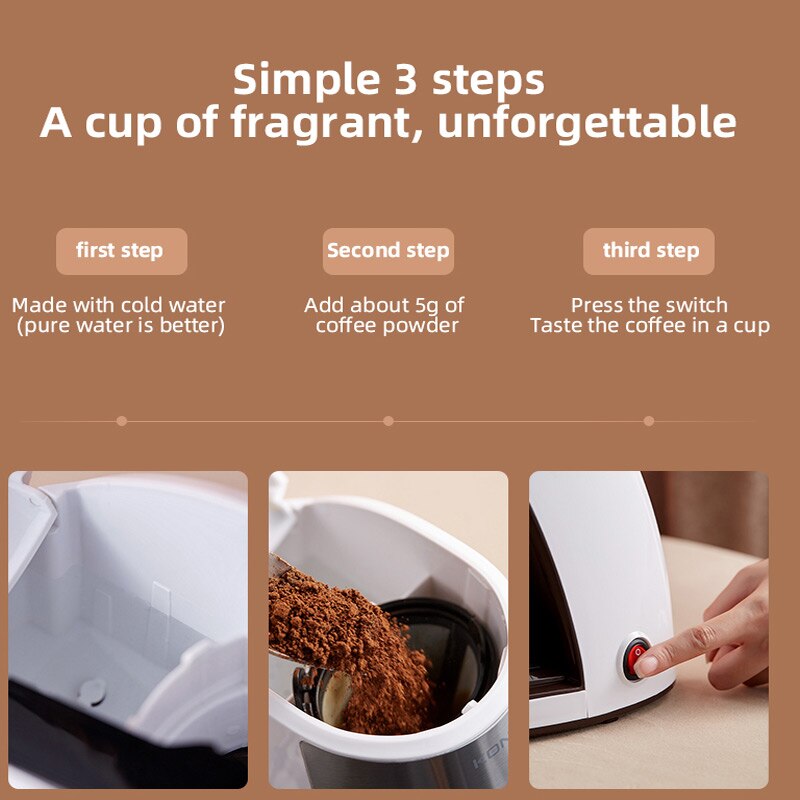 Simple 3 steps
A cup of fragrant, unforgettable

first step

Made with cold water (pure water is better)

Second step

Add about 5g of coffee powder

third step

Press the switch
Taste the coffee in a cup

KON