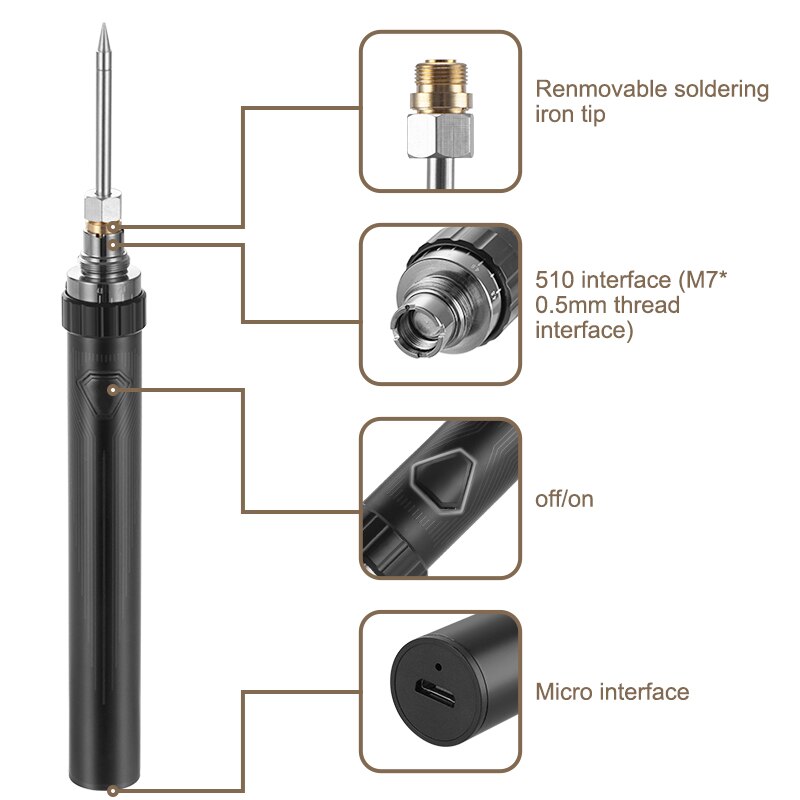 Renmovable soldering iron tip

510 interface (M7* 0.5mm thread interface)

off/on

Micro interface