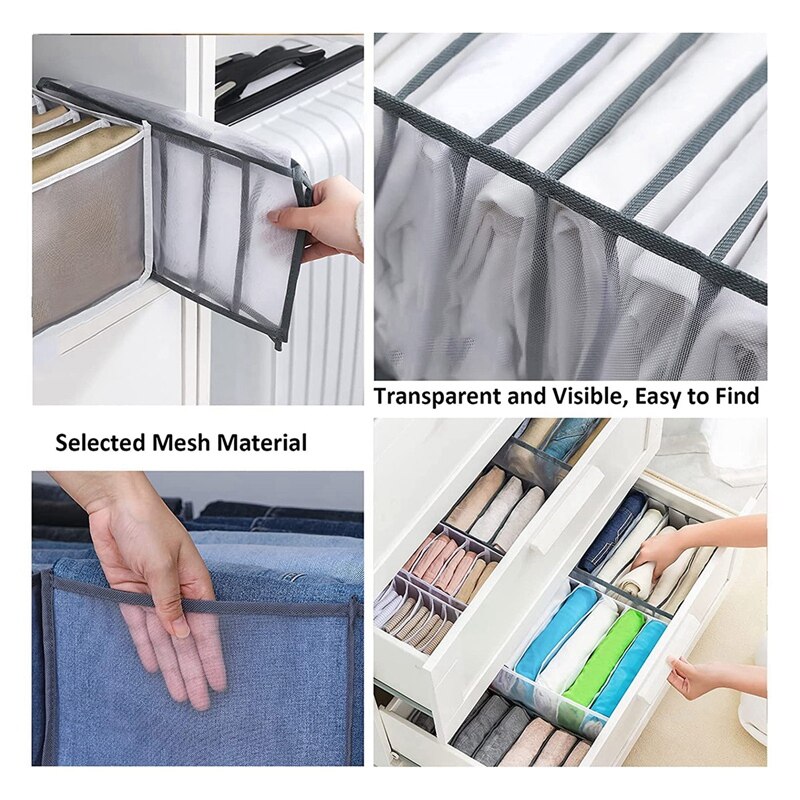 Transparent and Visible, Easy to Find

Selected Mesh Material