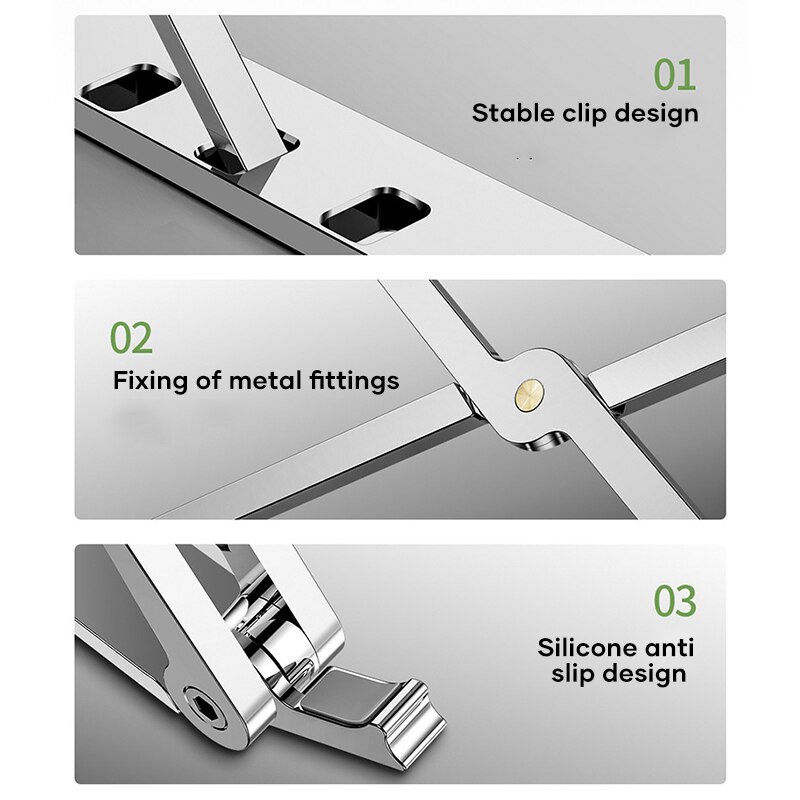 01
Stable clip design

02
Fixing of metal fittings

03
Silicone anti slip design