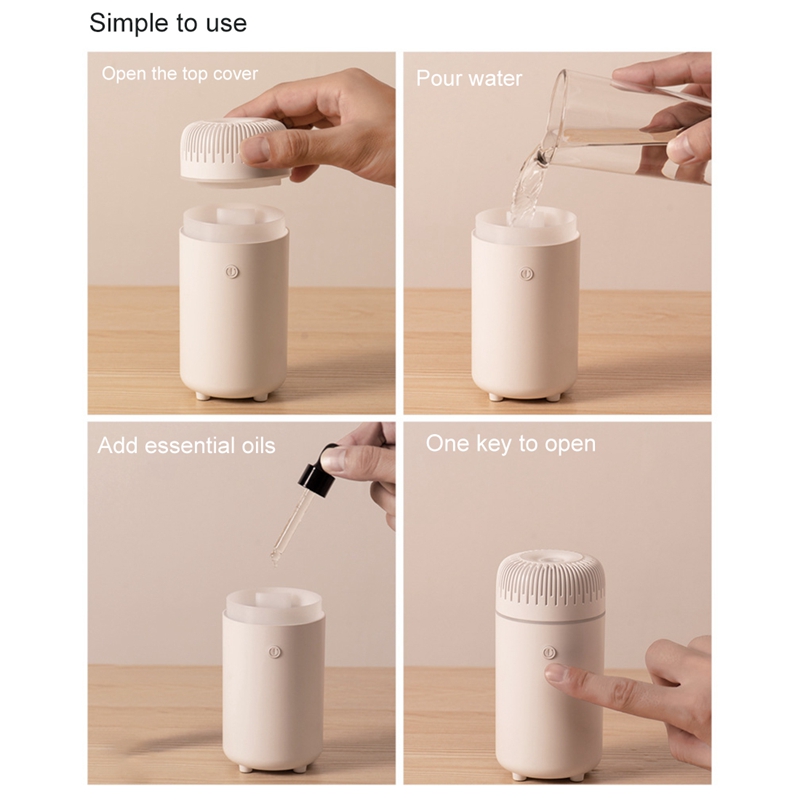 Simple to use

Open the top cover

Pour water

Add essential oils

One key to open