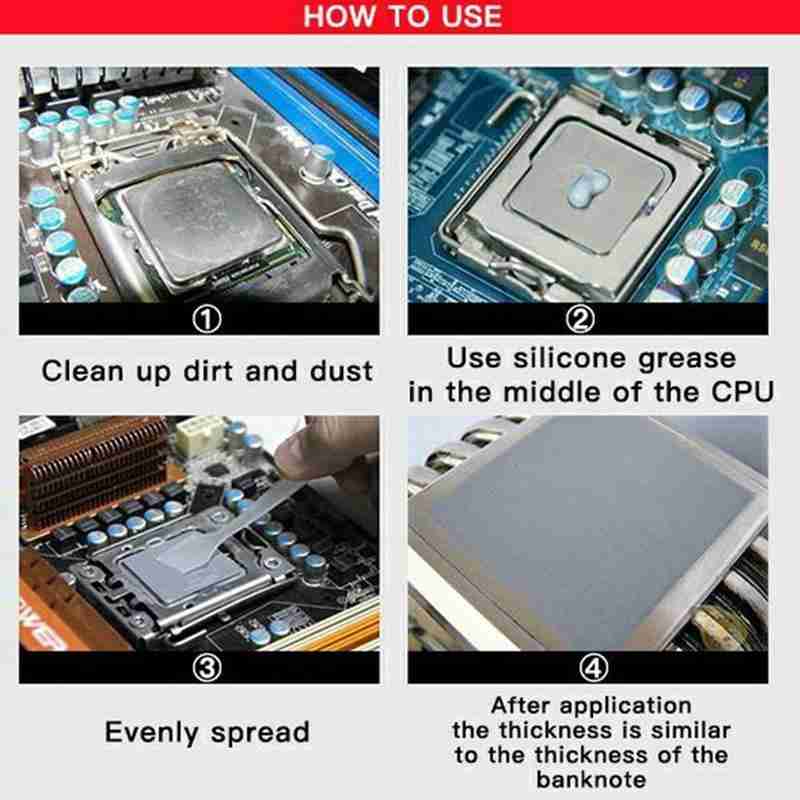 HOW TO USE

①

Clean up dirt and dust

②

Use silicone grease in the middle of the CPU

③

Evenly spread

④

After application the thickness is similar to the thickness of the banknote