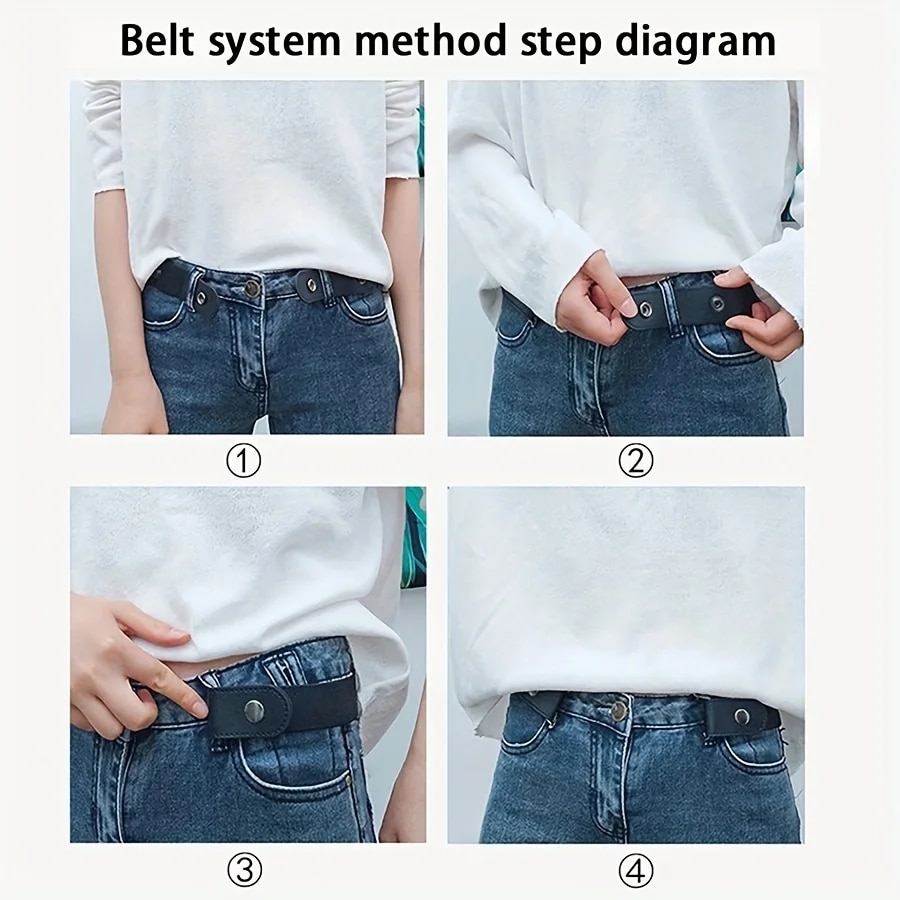 Belt system method step diagram

①

②

③

④