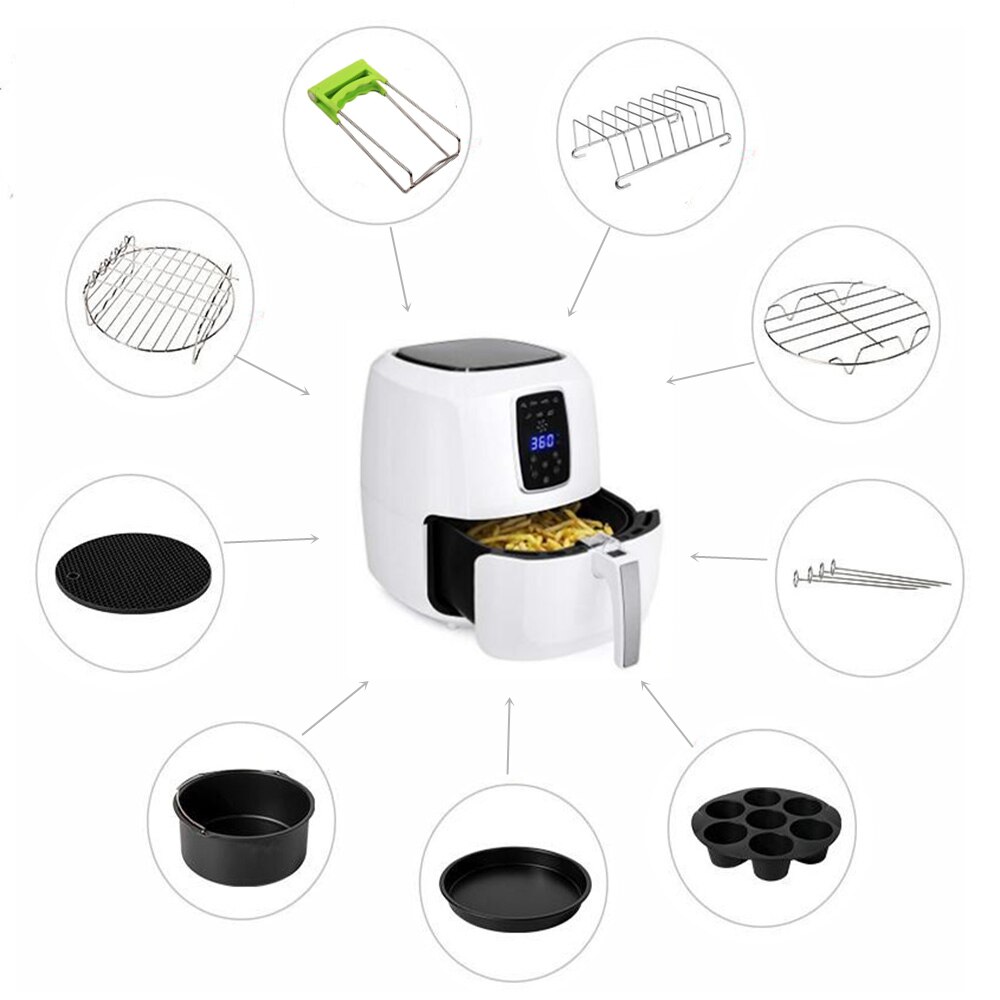 360