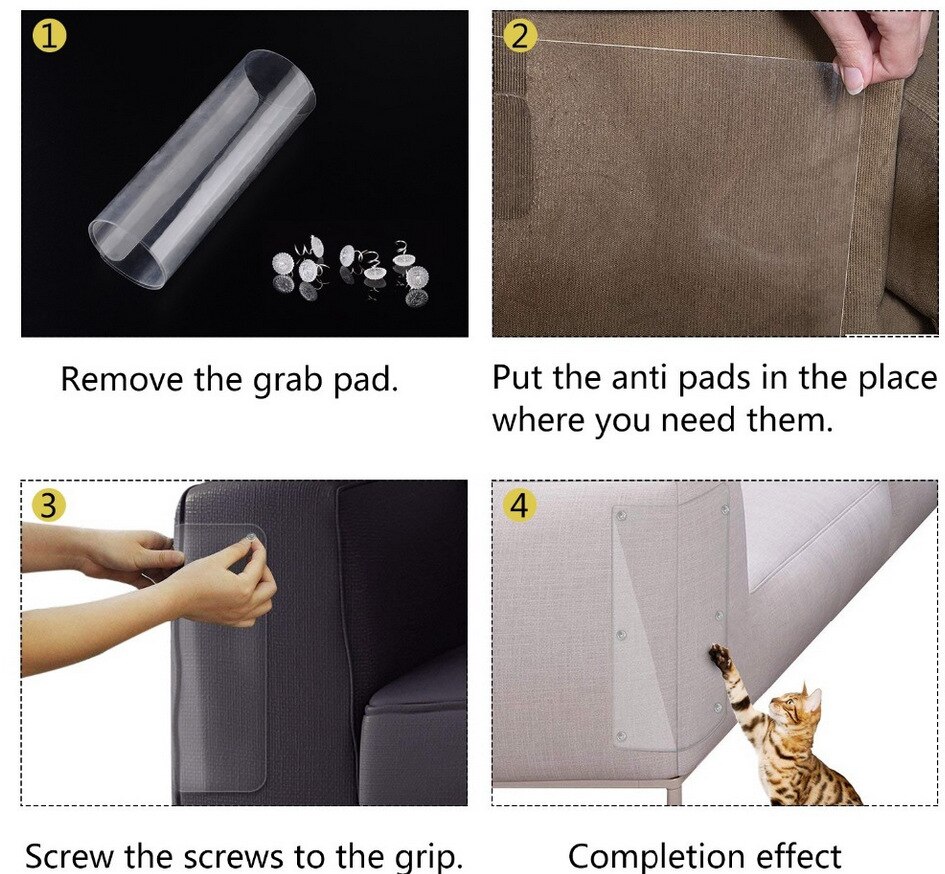 1

Remove the grab pad.

2

Put the anti pads in the place where you need them.

3

Screw the screws to the grip.

4

Completion effect