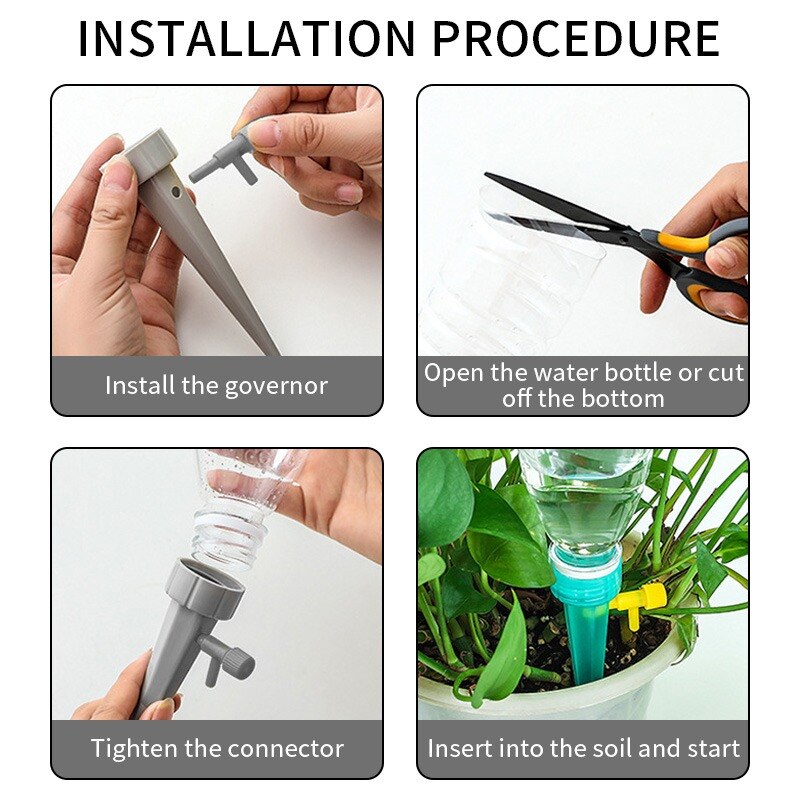 INSTALLATION PROCEDURE

Install the governor

Open the water bottle or cut off the bottom

Tighten the connector

Insert into the soil and start