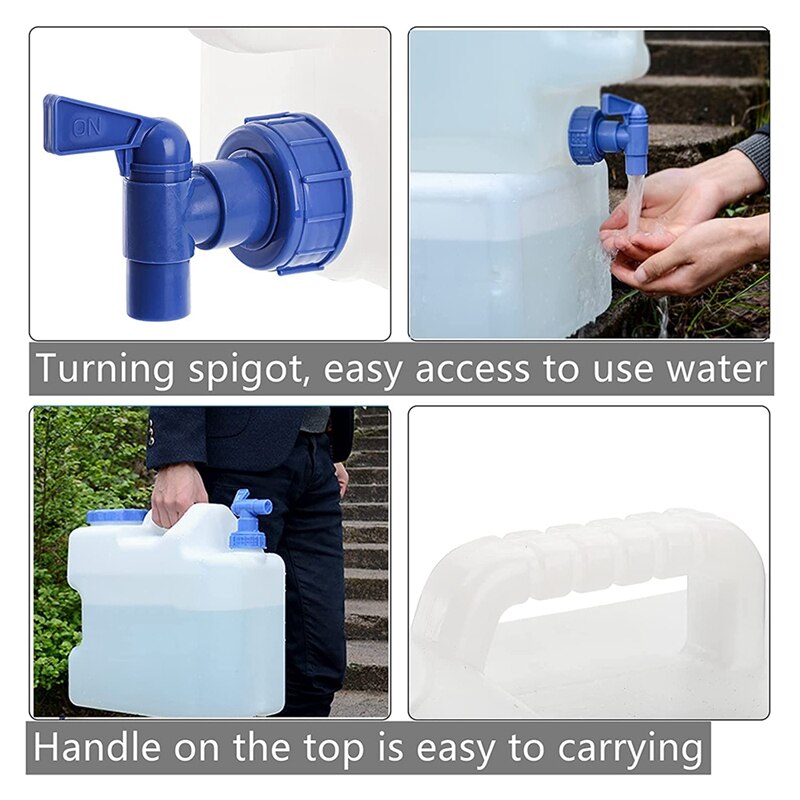 ON

Turning spigot, easy access to use water

Handle on the top is easy to carrying