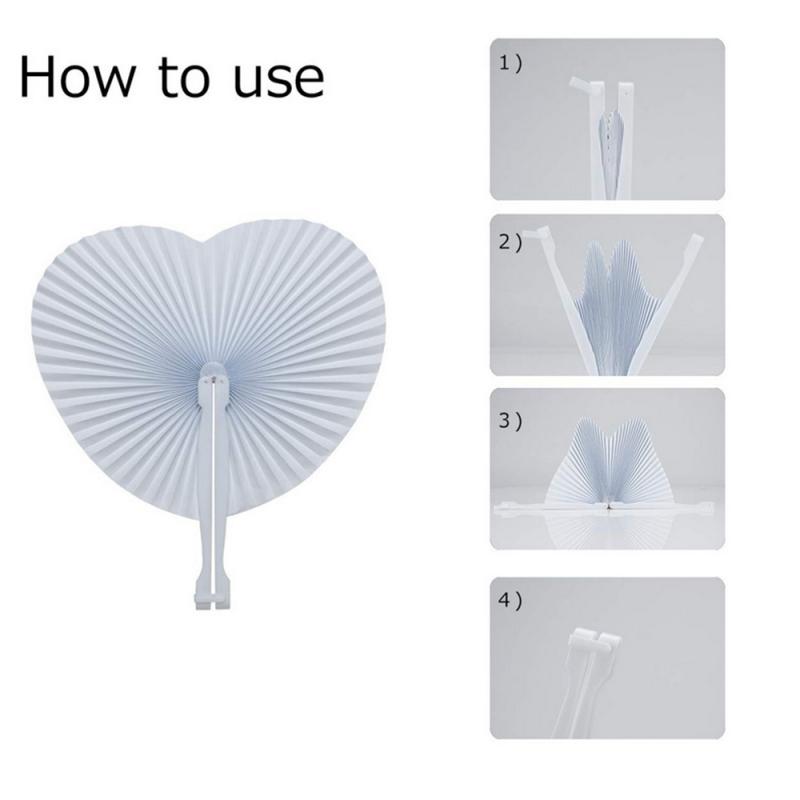 How to use

1)

2)

3)

4)