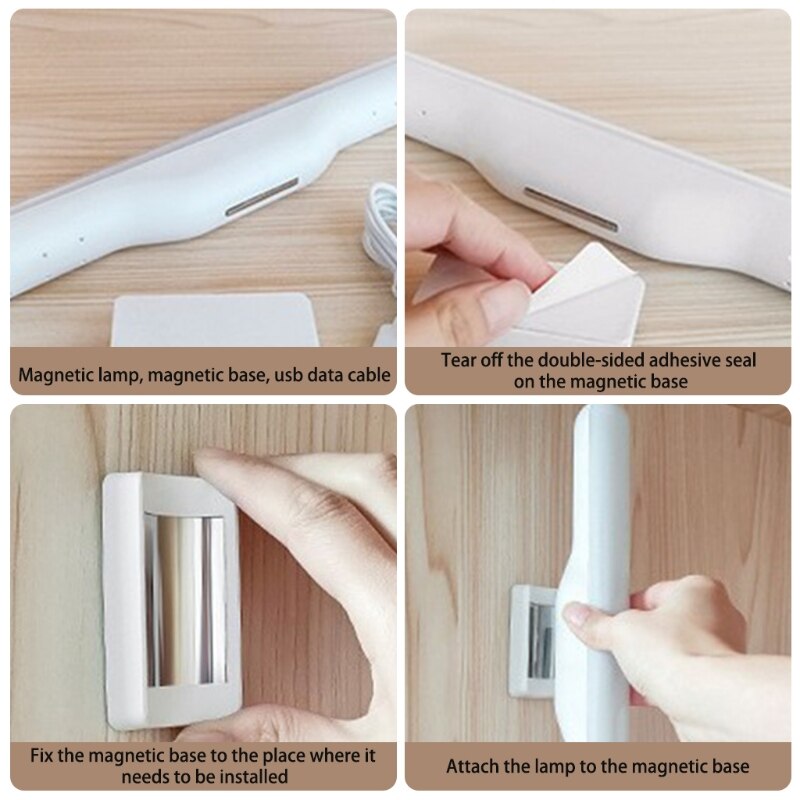 Magnetic lamp, magnetic base, usb data cable

Tear off the double-sided adhesive seal on the magnetic base

Fix the magnetic base to the place where it needs to be installed

Attach the lamp to the magnetic base