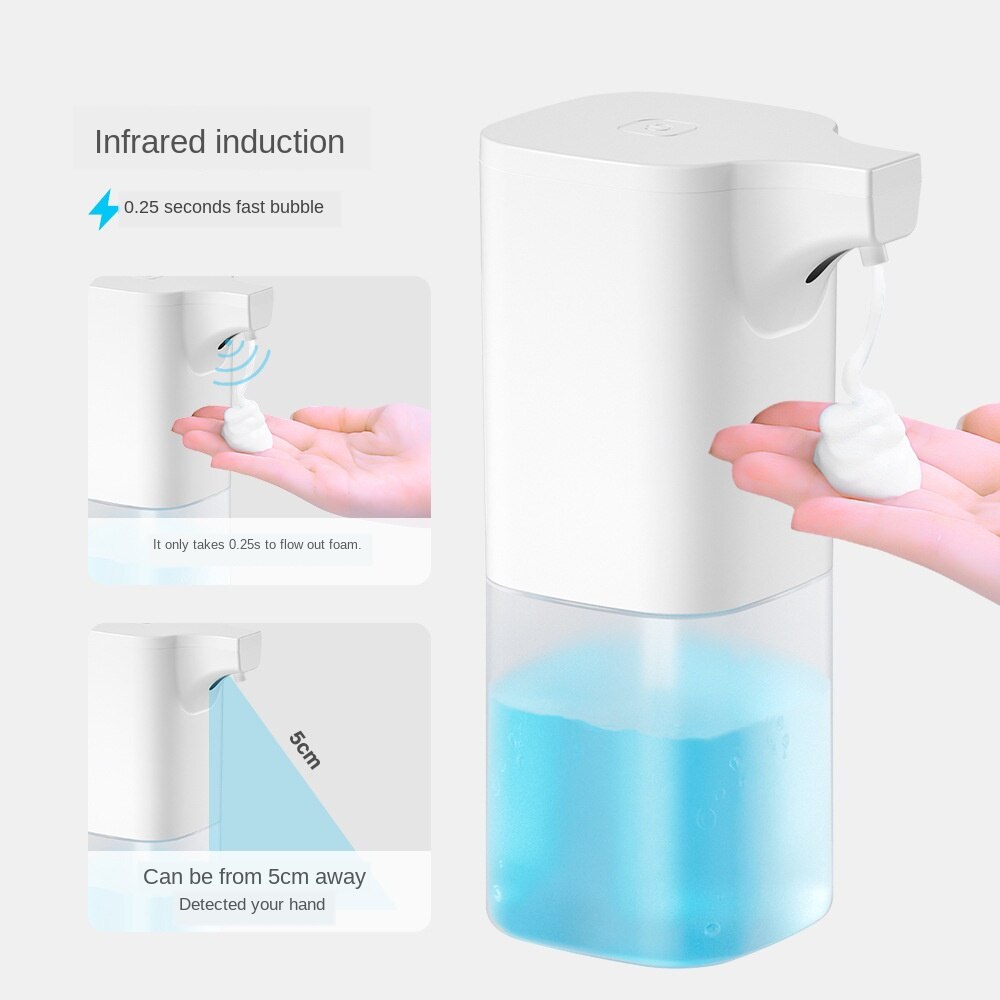 Infrared induction

0.25 seconds fast bubble

It only takes 0.25s to flow out foam.

5cm

Can be from 5cm away

Detected your hand