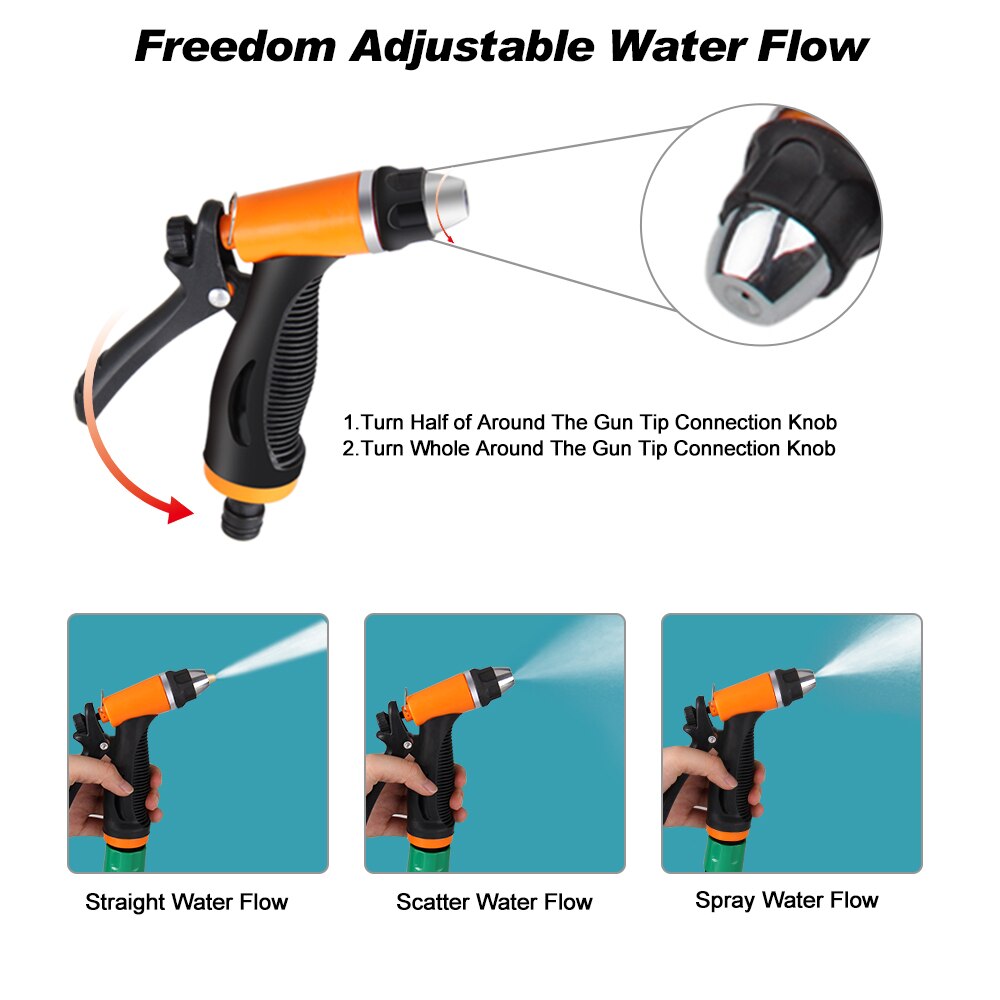 Freedom Adjustable Water Flow

1.Turn Half of Around The Gun Tip Connection Knob
2.Turn Whole Around The Gun Tip Connection Knob

Straight Water Flow

Scatter Water Flow

Spray Water Flow