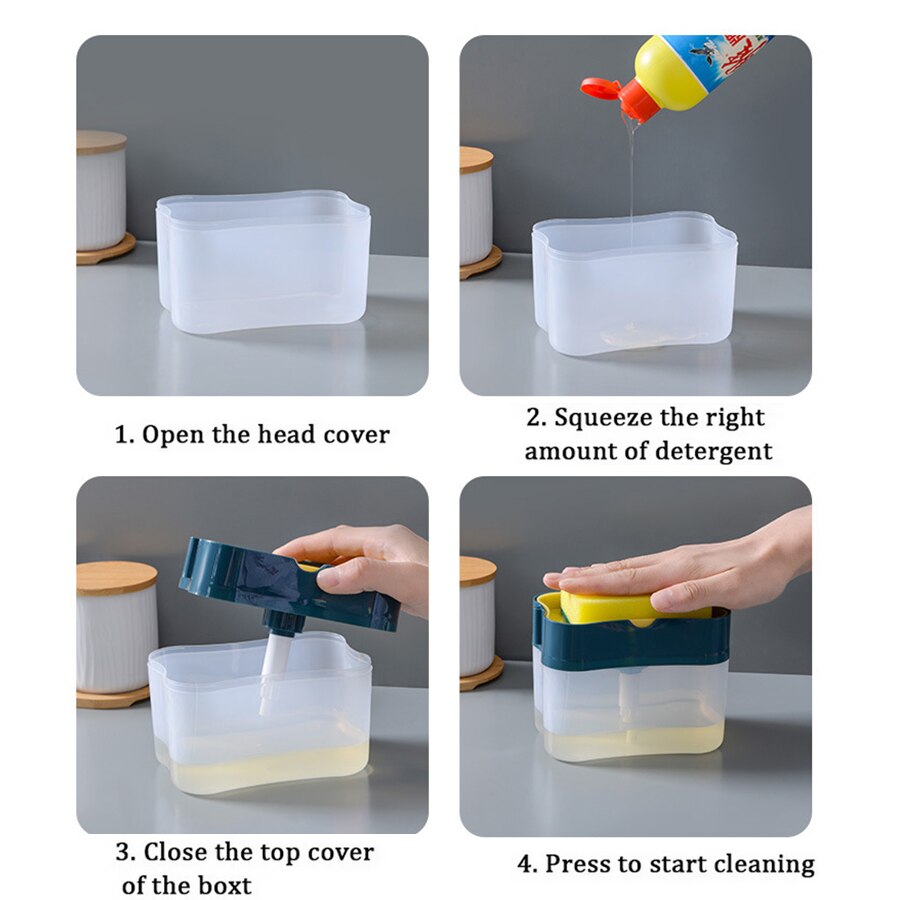 1. Open the head cover

2. Squeeze the right amount of detergent

3. Close the top cover of the boxt

4. Press to start cleaning