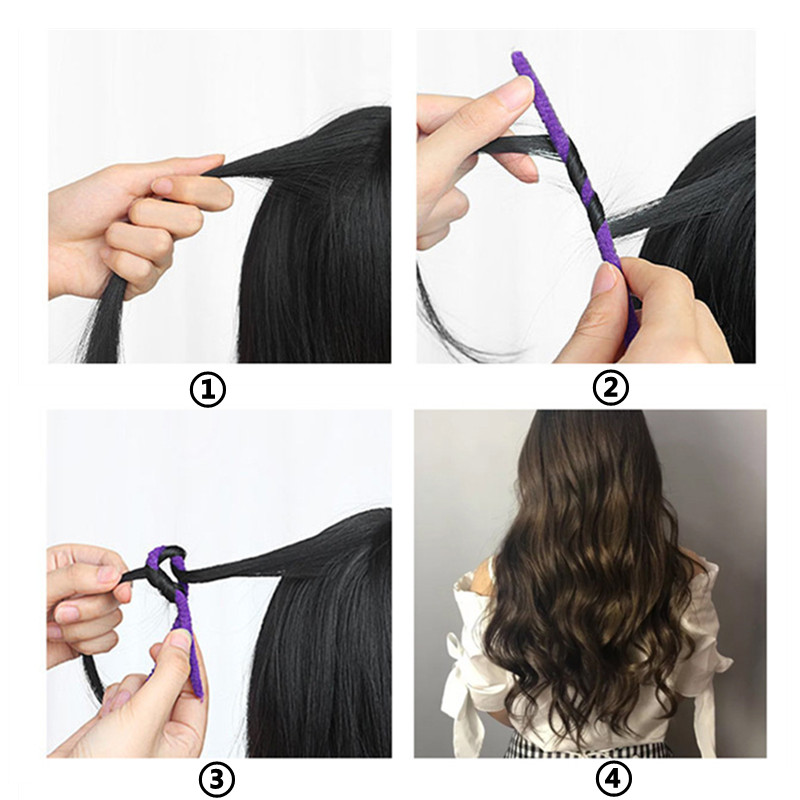 ①

②

③

④