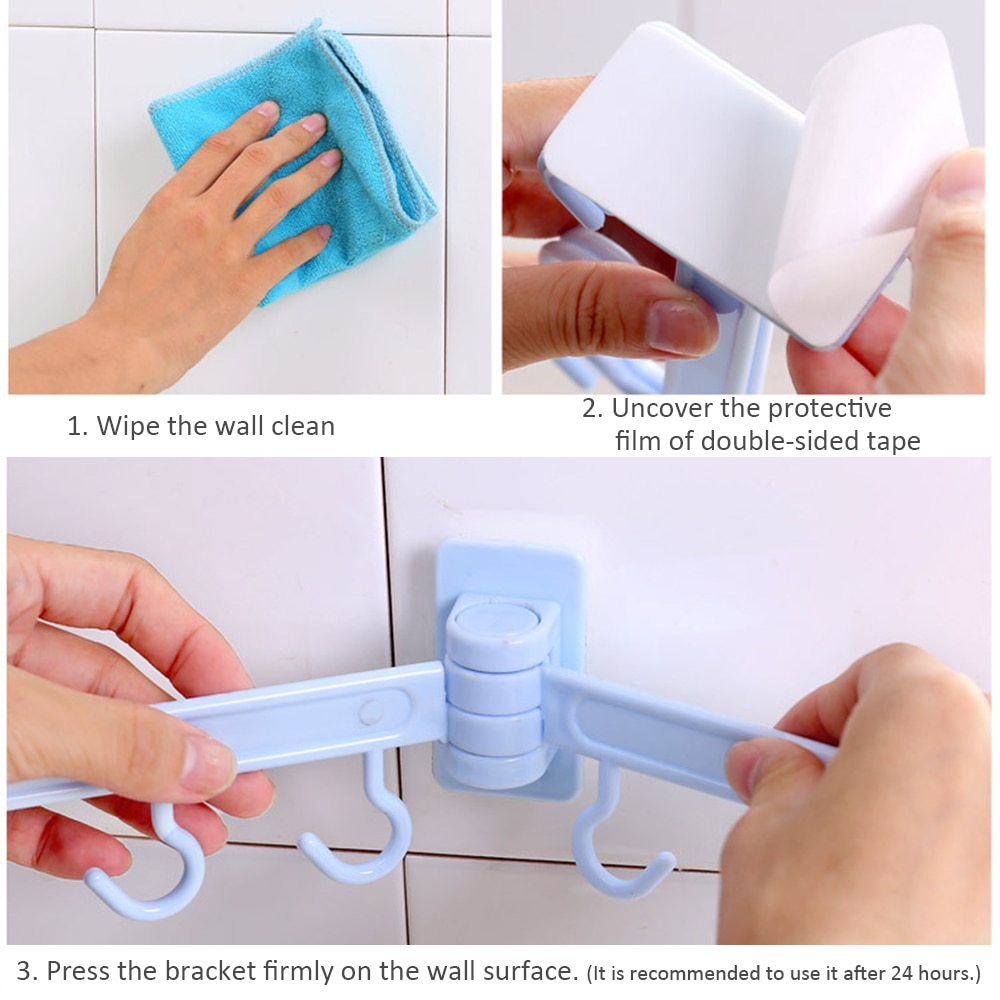 1. Wipe the wall clean

2. Uncover the protective film of double-sided tape

3. Press the bracket firmly on the wall surface. (It is recommended to use it after 24 hours.)