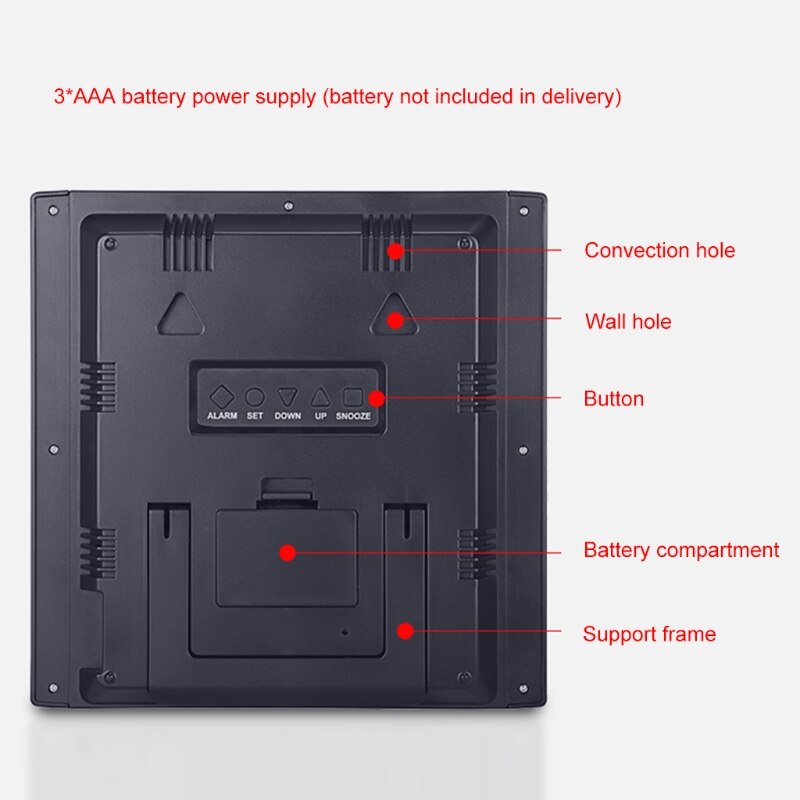 3*AAA battery power supply (battery not included in delivery)

Convection hole

Wall hole

ALARM SET DOWN UP SNOOZE

Button

Battery compartment

Support frame