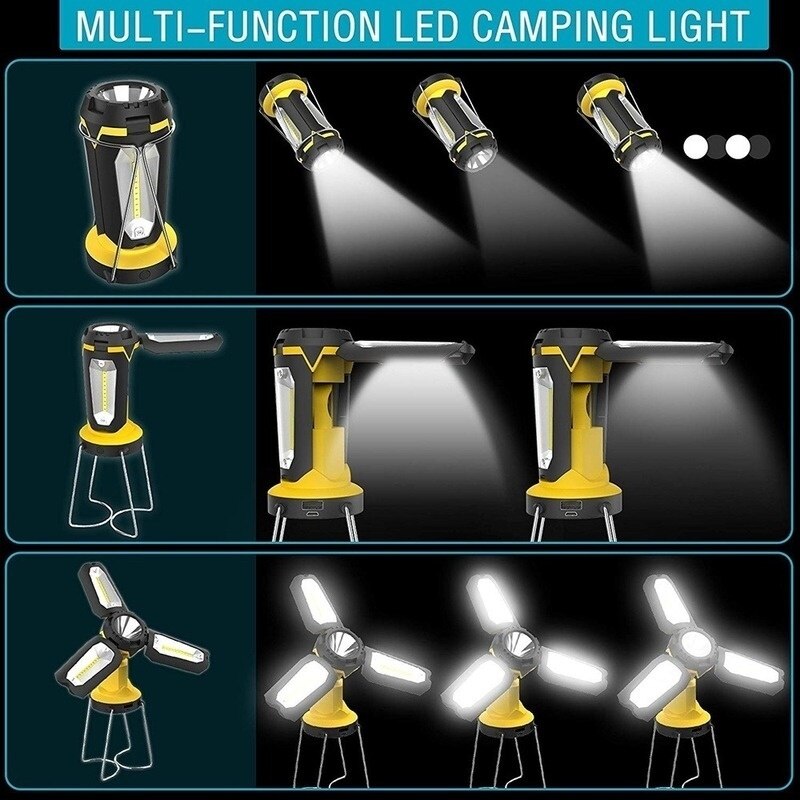 MULTI–FUNCTION LED CAMPING LIGHT