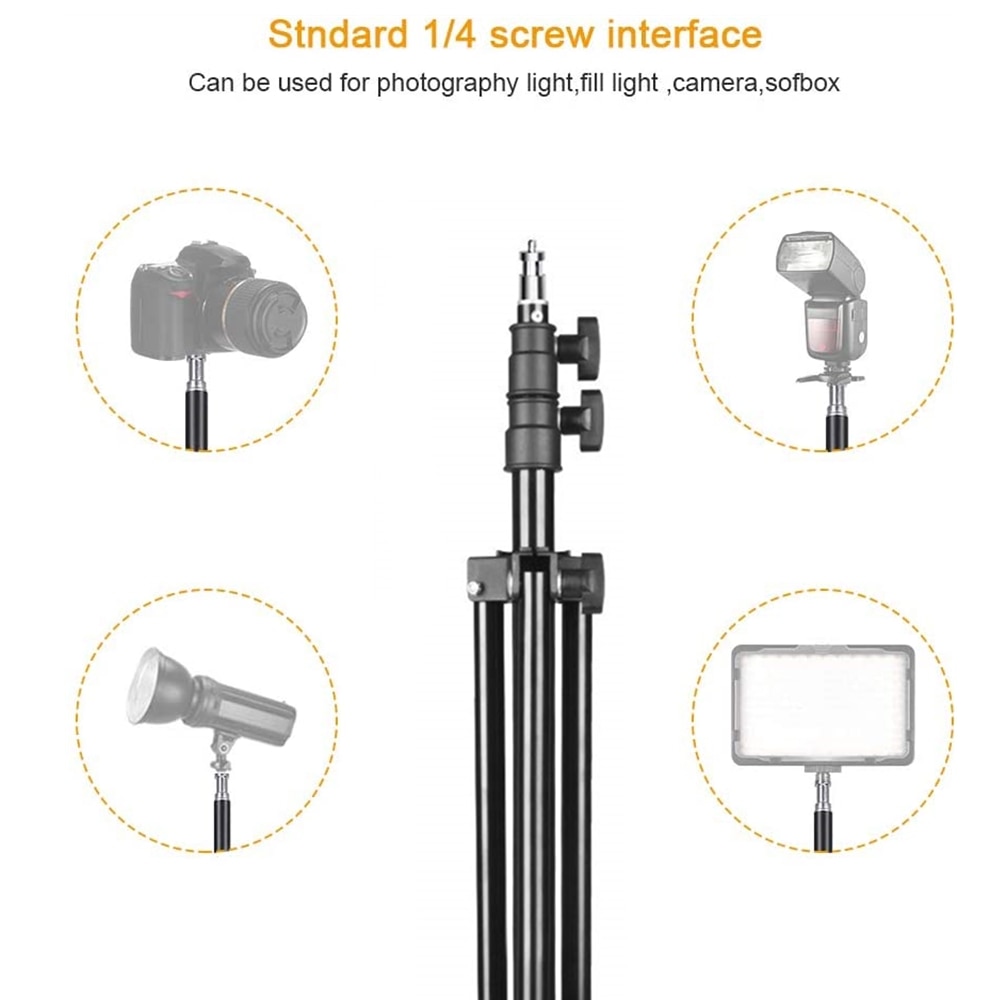 Stndard 1/4 screw interface

Can be used for photography light,fill light ,camera,sofbox