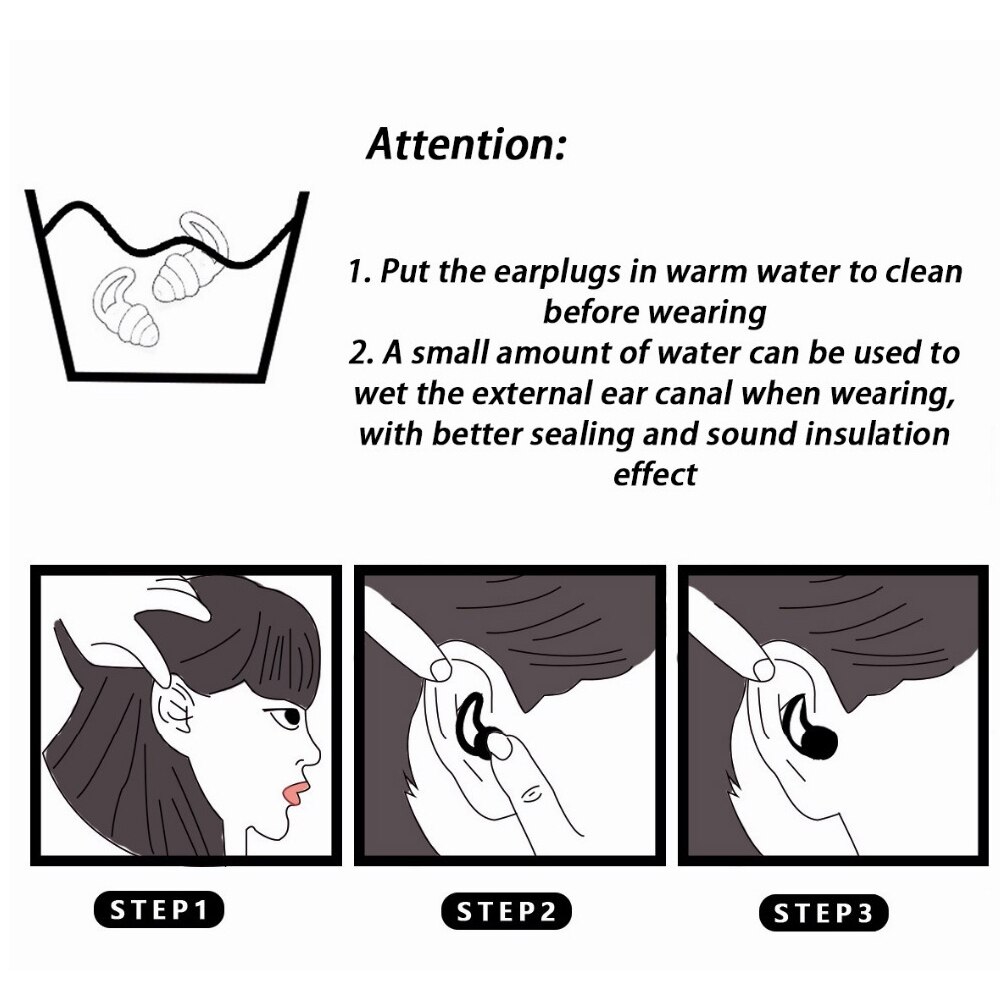 Attention:

1. Put the earplugs in warm water to clean before wearing
2. A small amount of water can be used to wet the external ear canal when wearing, with better sealing and sound insulation effect

STEP1

STEP2

STEP3