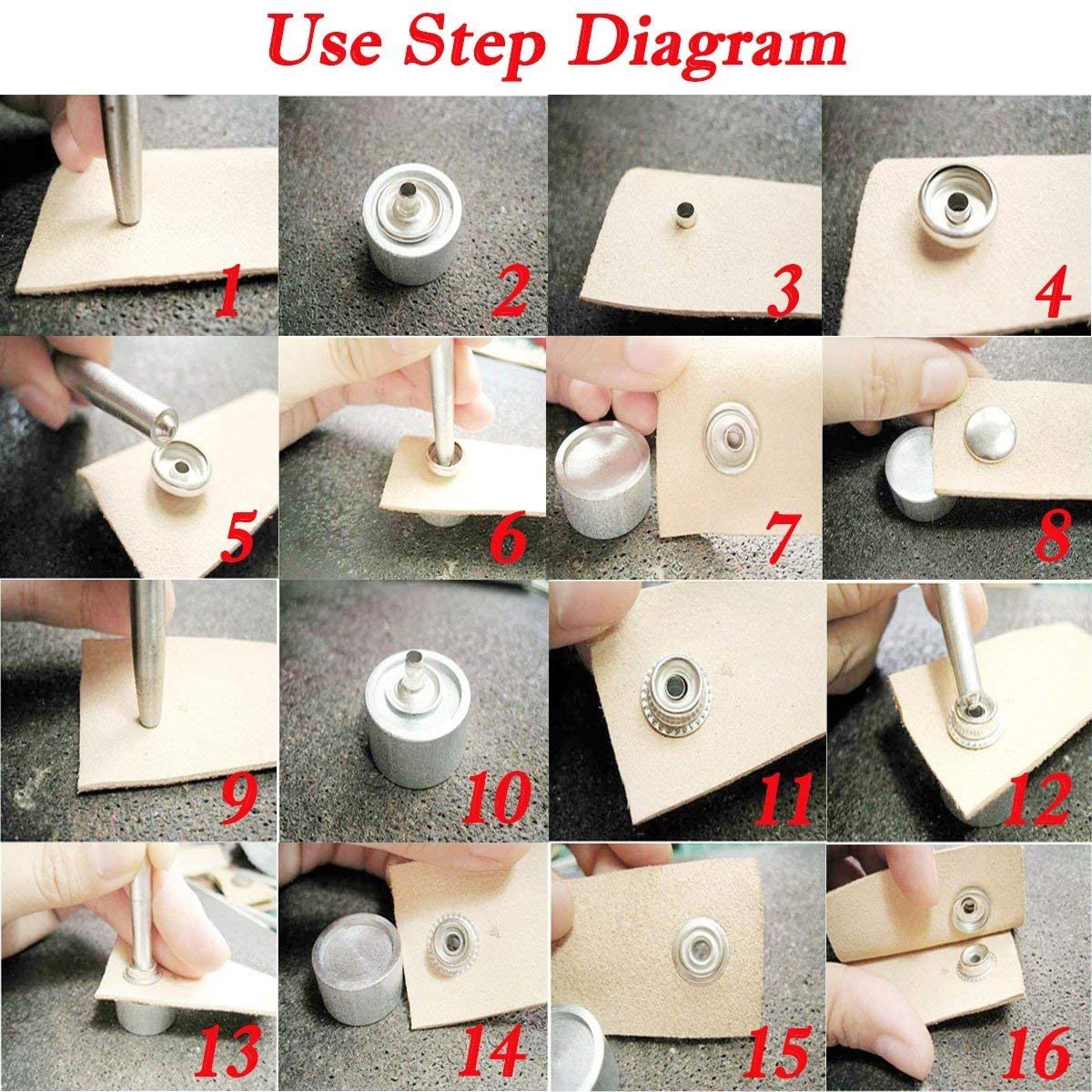 Use Step Diagram

1

2

3

4

5

6

7

8

9

10

11

12

13

14

15

16