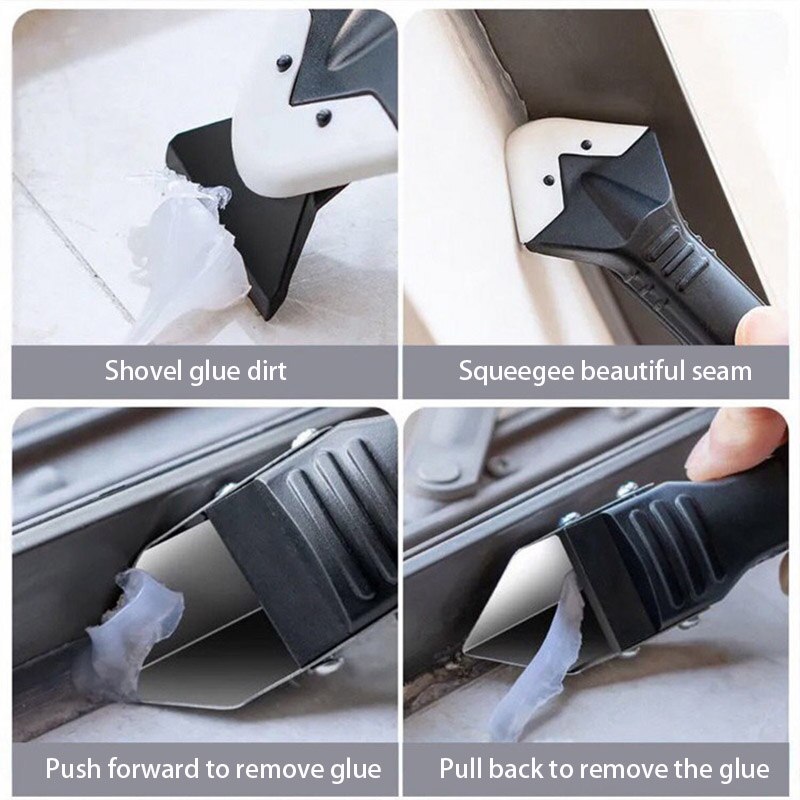 Shovel glue dirt

Squeegee beautiful seam

Push forward to remove glue

Pull back to remove the glue