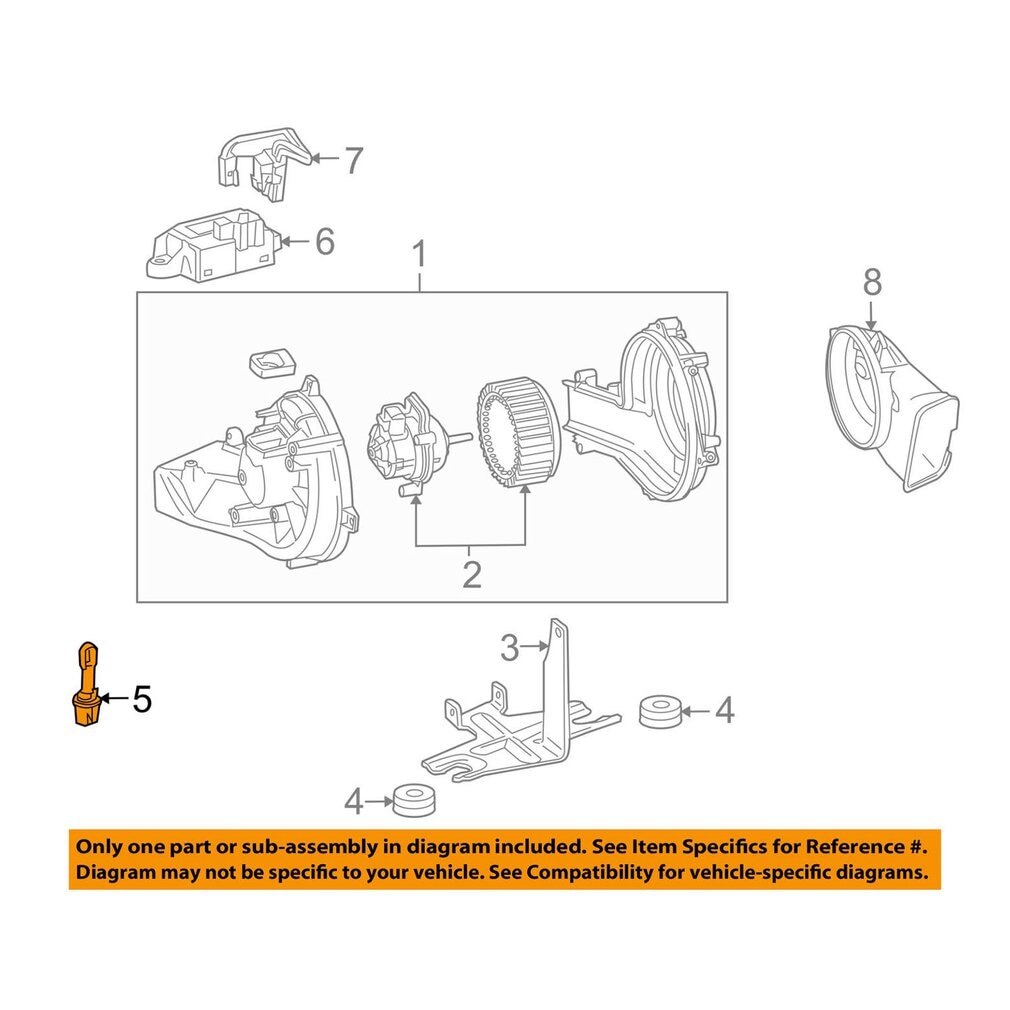 7

6

1

8

2

3

5

4

4

Only one part or sub-assembly in diagram included. See Item Specifics for Reference #. Diagram may not be specific to your vehicle. See Compatibility for vehicle-specific diagrams.