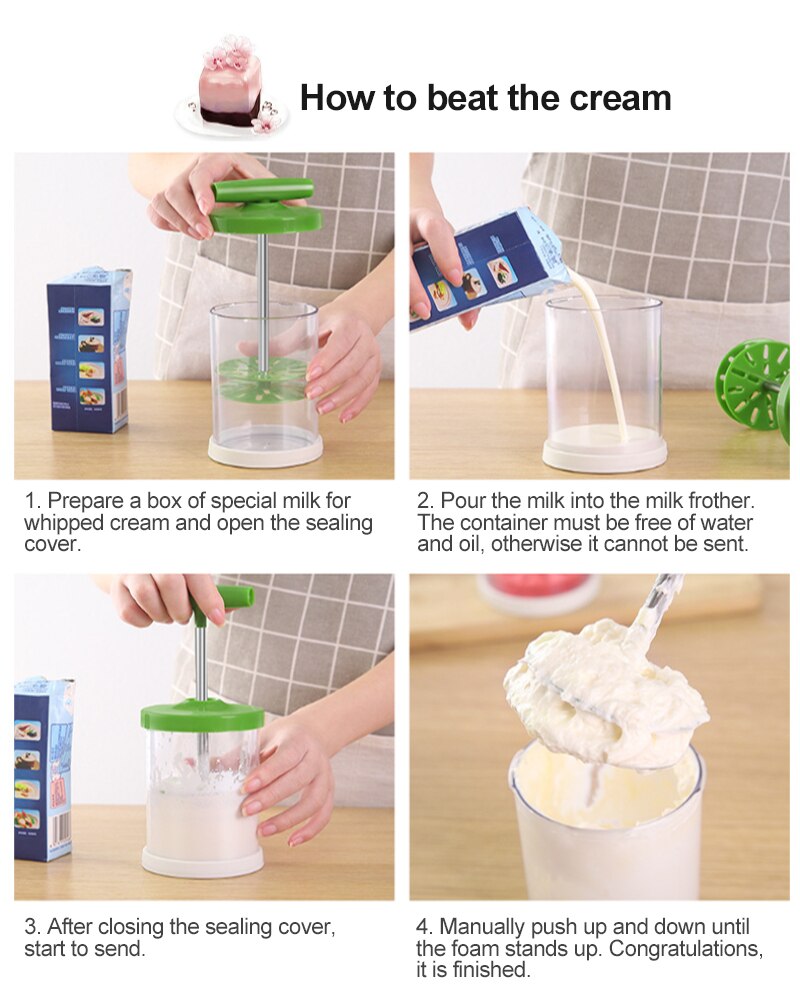 How to beat the cream

1. Prepare a box of special milk for whipped cream and open the sealing cover.

2. Pour the milk into the milk frother. The container must be free of water and oil, otherwise it cannot be sent.

3. After closing the sealing cover, start to send.

4. Manually push up and down until the foam stands up. Congratulations, it is finished.