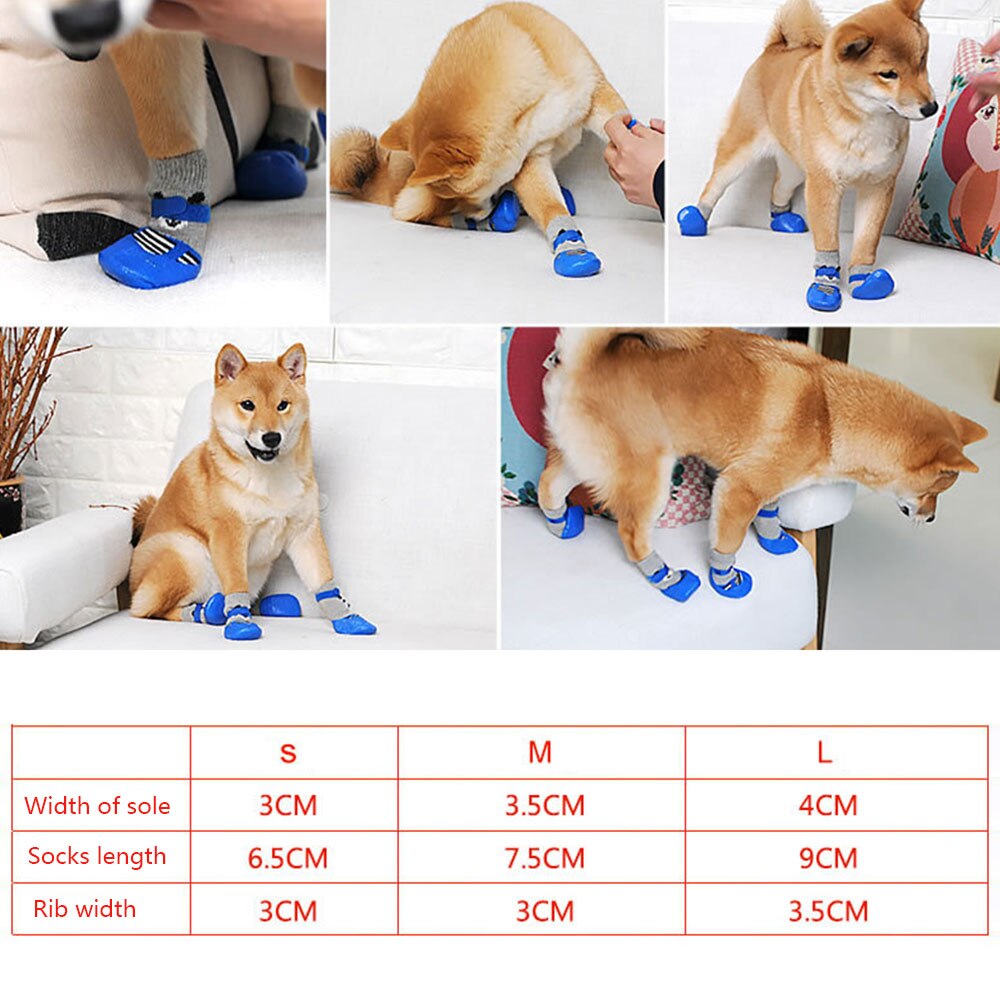 | | S | M | L |
|---|---|---|---|
| Width of sole | 3CM | 3.5CM | 4CM |
| Socks length | 6.5CM | 7.5CM | 9CM |
| Rib width | 3CM | 3CM | 3.5CM |