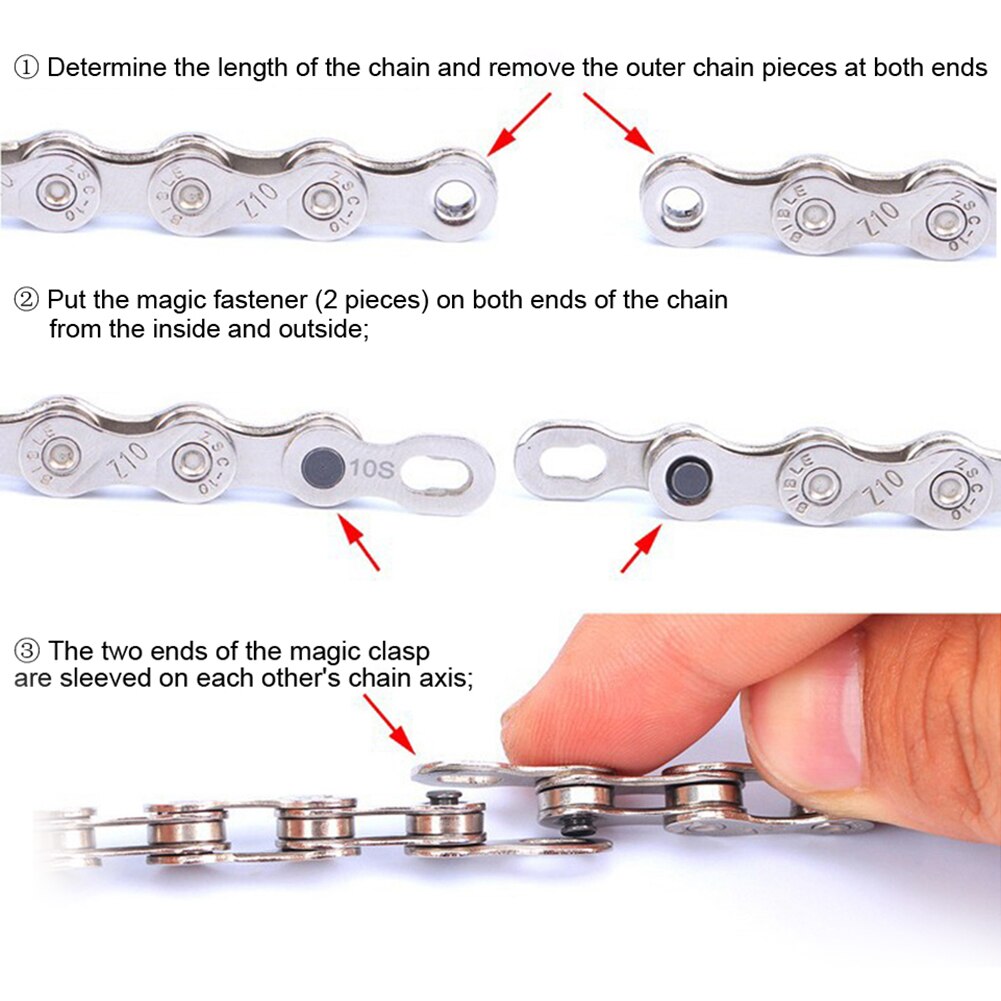 ① Determine the length of the chain and remove the outer chain pieces at both ends

ZSC-10 BIBLE Z10 ZSC-10

BIBLE Z10 ZSC-10

② Put the magic fastener (2 pieces) on both ends of the chain from the inside and outside;

BIBLE Z10 ZSC-10 10S

BIBLE Z10 ZSC-10

③ The two ends of the magic clasp are sleeved on each other's chain axis;