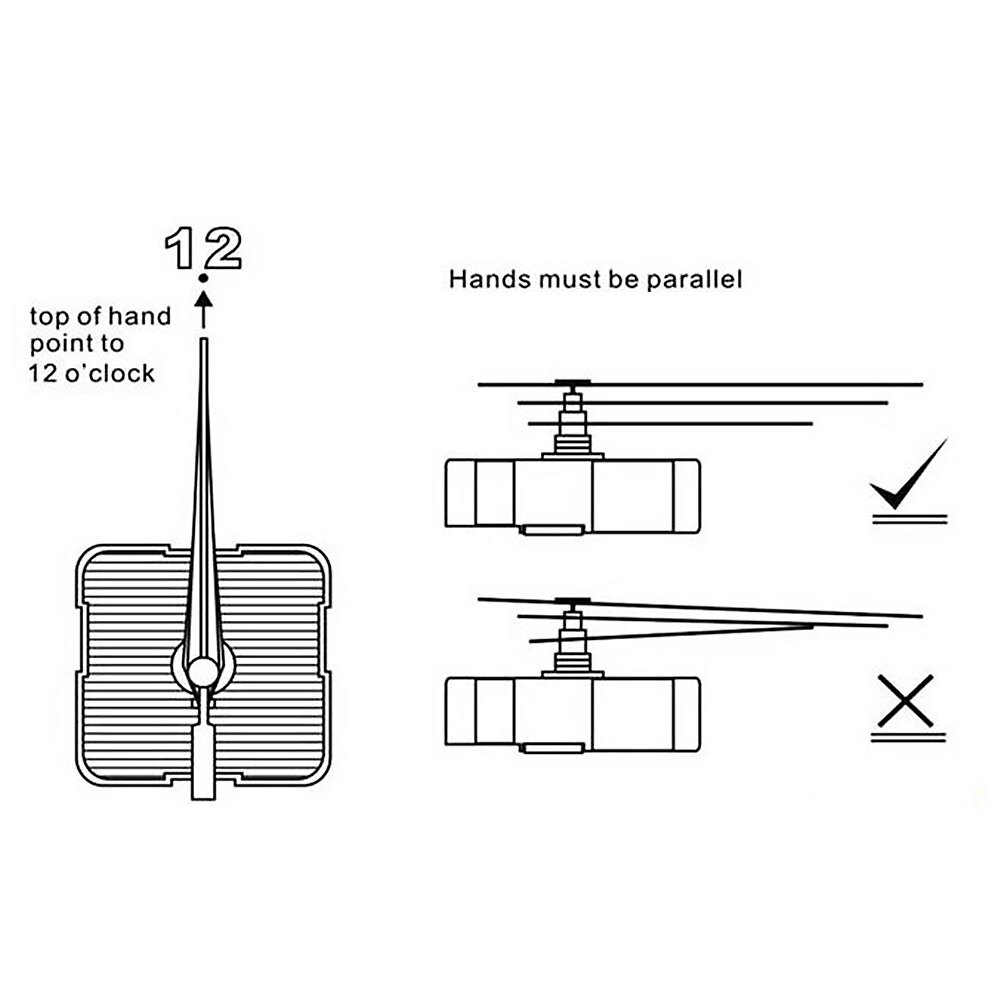 12

top of hand point to 12 o'clock

Hands must be parallel